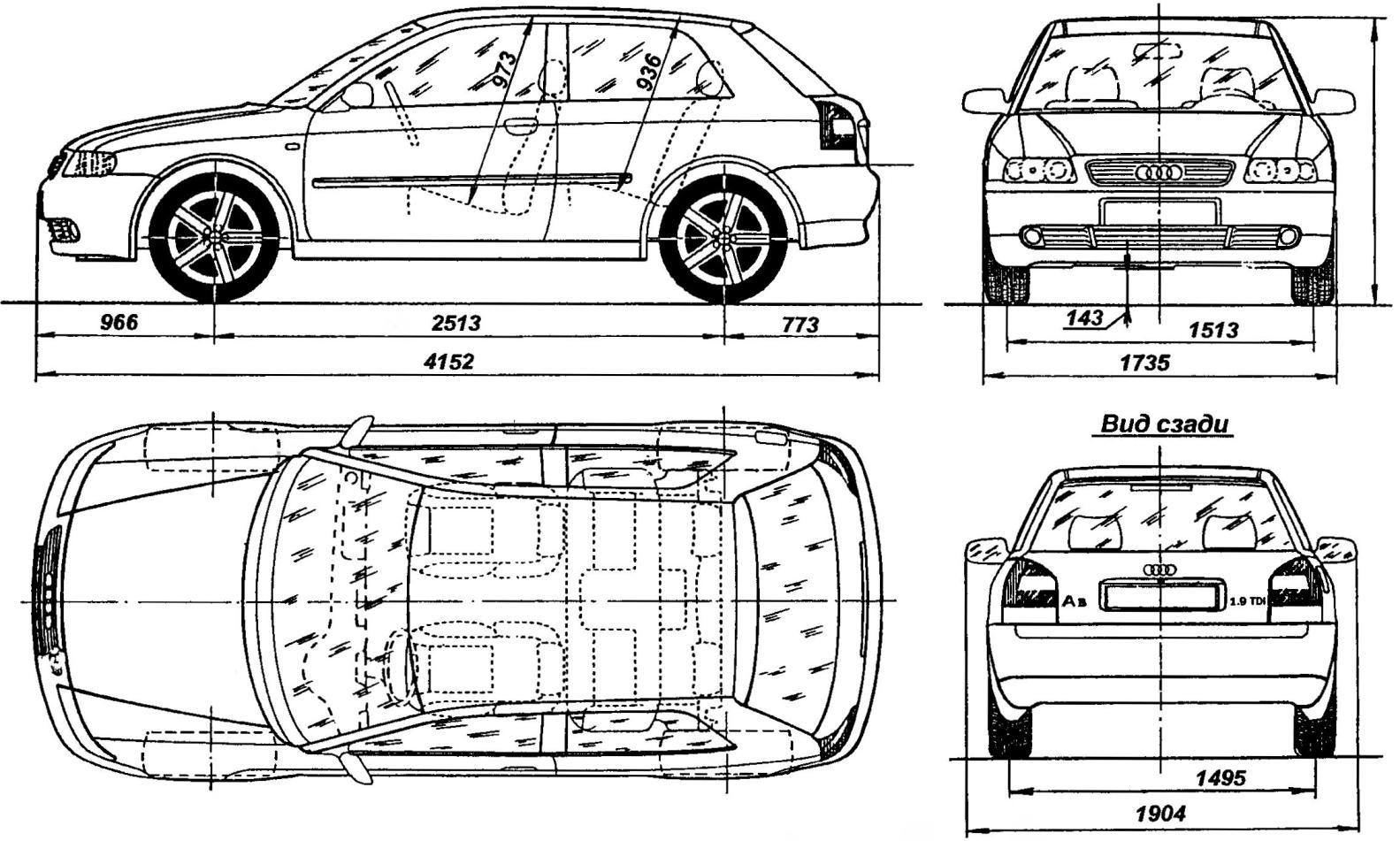 973
936
966
2513
773
4152
143
1513
1735
Вид сзади
A3
1.9 TDI
1495
1904