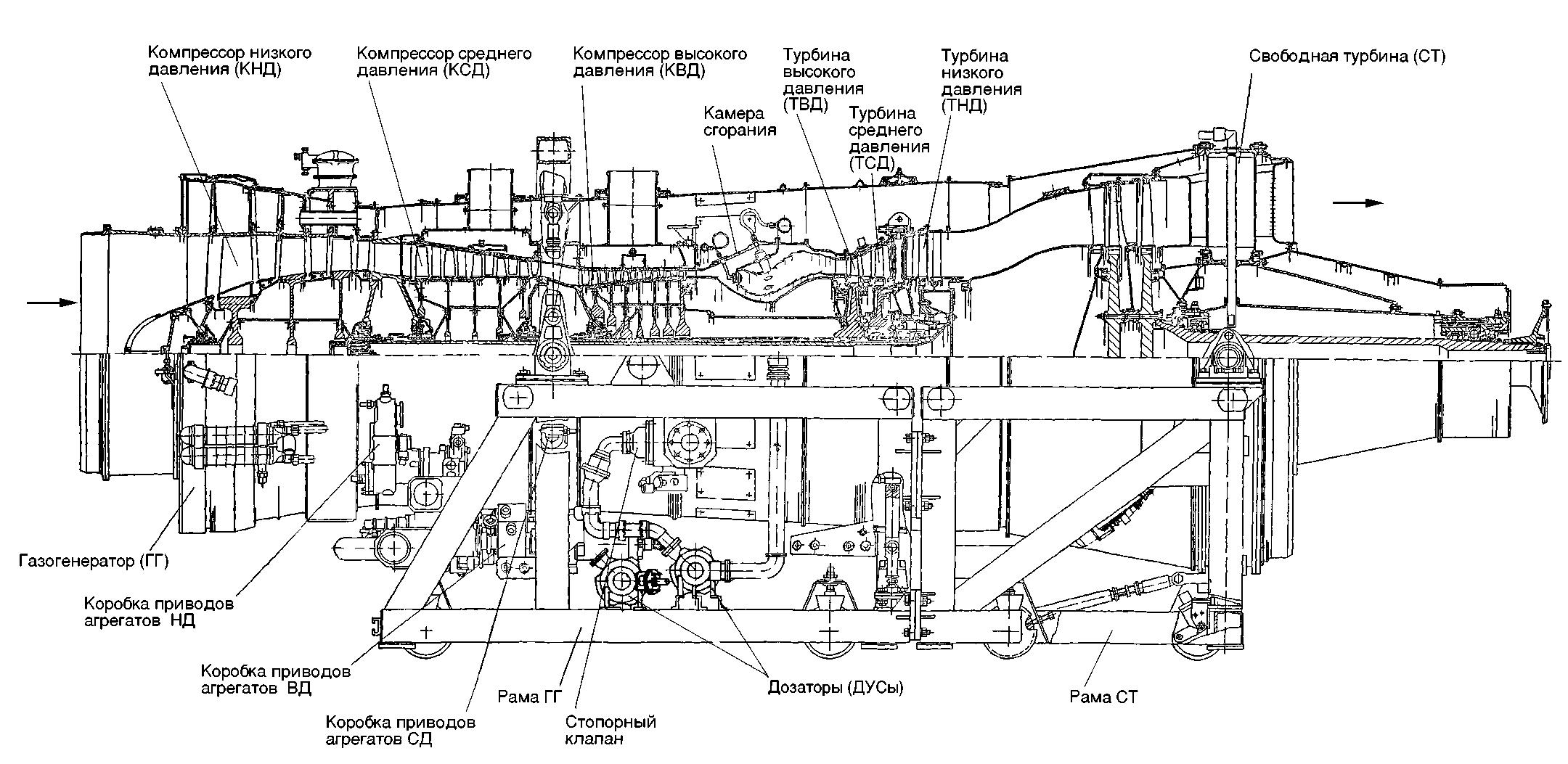 Компрессор низкого давления (КНД)

Компрессор среднего давления (КСД)

Компрессор высокого давления (КВД)

Турбина высокого давления (ТВД)

Турбина низкого давления (ТНД)

Свободная турбина (СТ)

Камера сгорания

Турбина среднего давления (ТСД)

Газогенератор (ГГ)

Коробка приводов агрегатов НД

Коробка приводов агрегатов ВД

Коробка приводов агрегатов СД

Рама ГГ

Стопорный клапан

Дозаторы (ДУСы)

Рама СТ