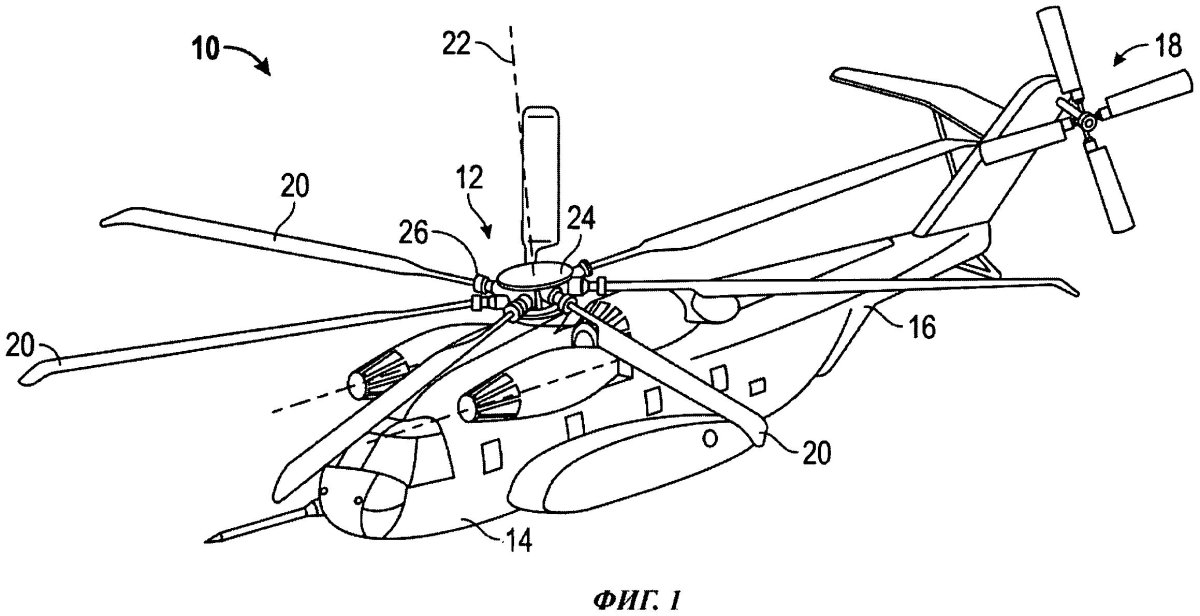 10
22
18
20
12
26
24
20
16
20
14
ФИГ. 1