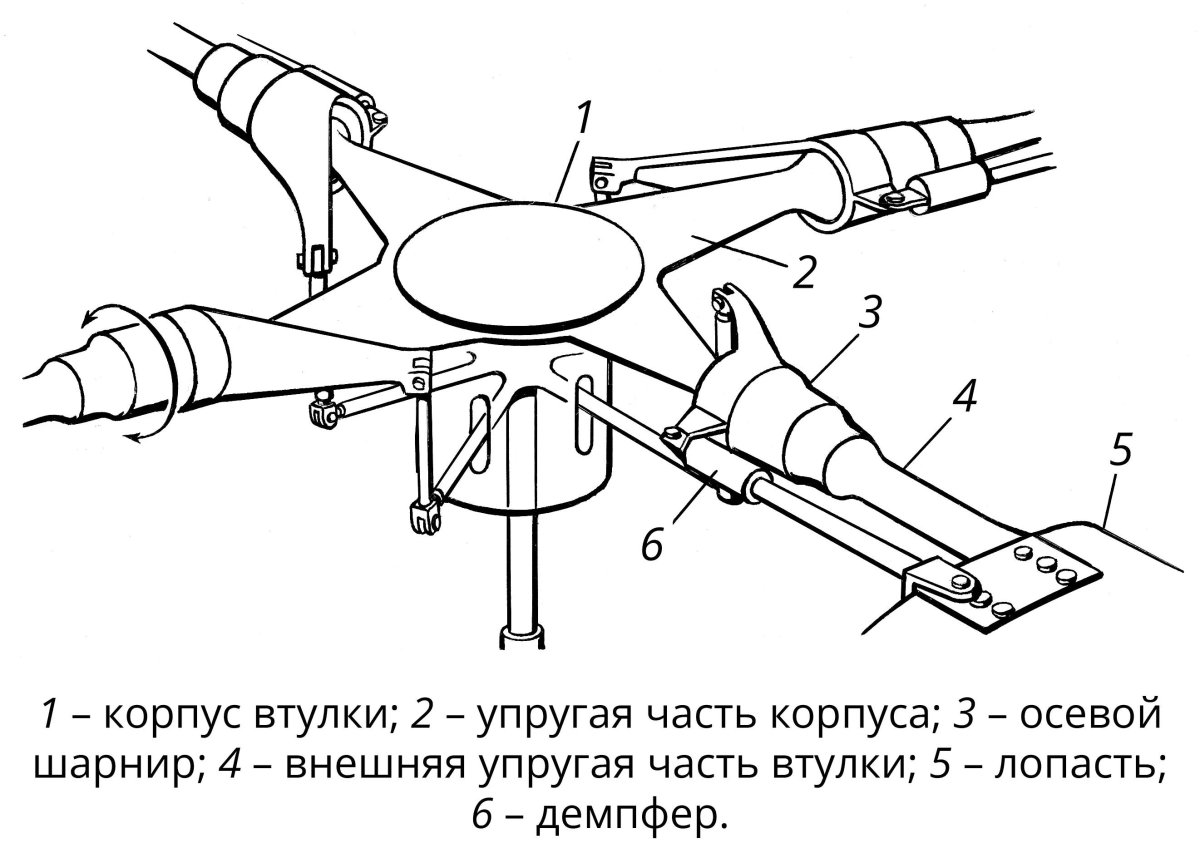 1
2
3
4
5
6

1 – корпус втулки; 2 – упругая часть корпуса; 3 – осевой шарнир; 4 – внешняя упругая часть втулки; 5 – лопасть; 6 – демпфер.