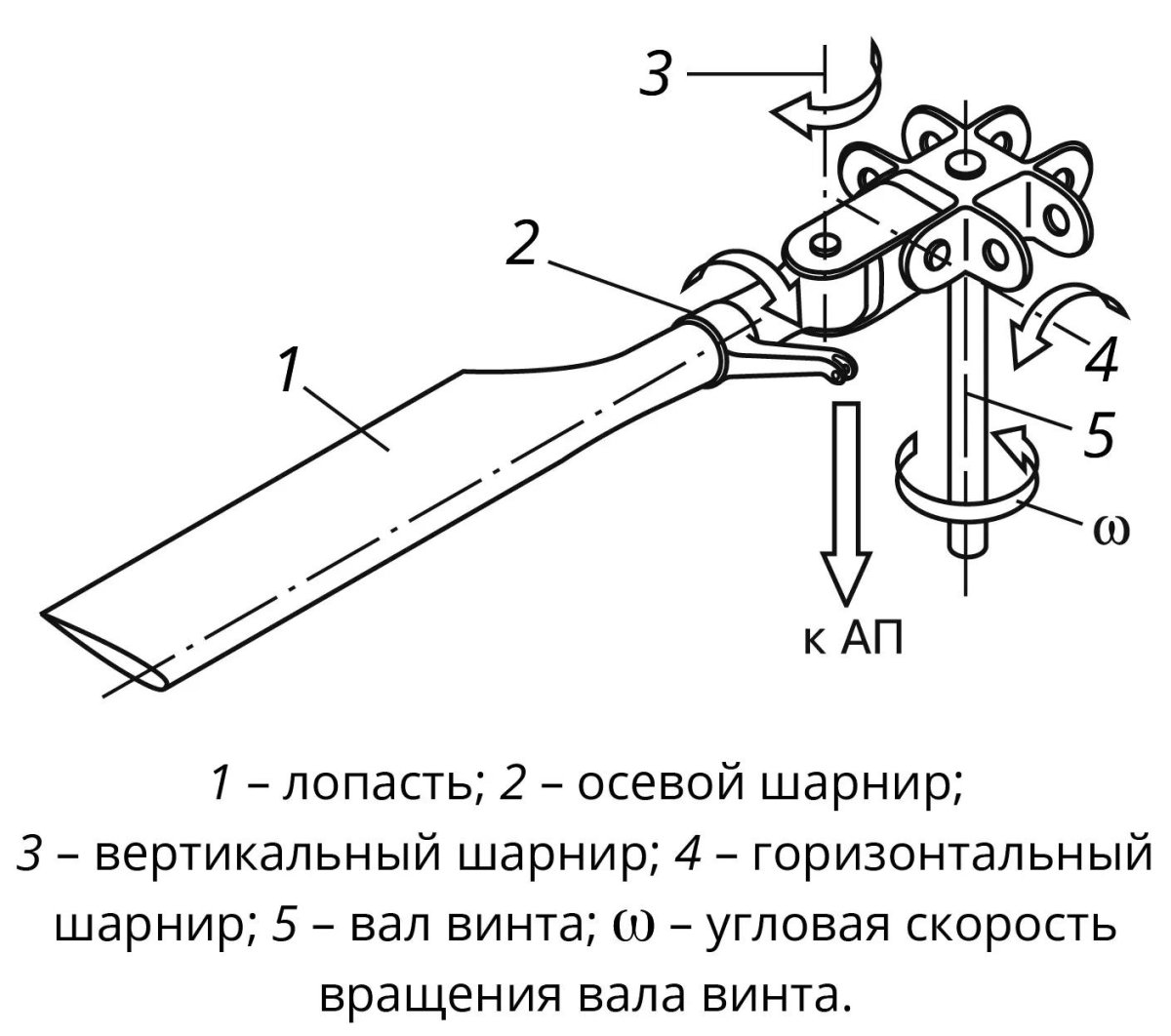 3

2

1

4

5

ω

к АП

1 – лопасть; 2 – осевой шарнир; 3 – вертикальный шарнир; 4 – горизонтальный шарнир; 5 – вал винта; ω – угловая скорость вращения вала винта.