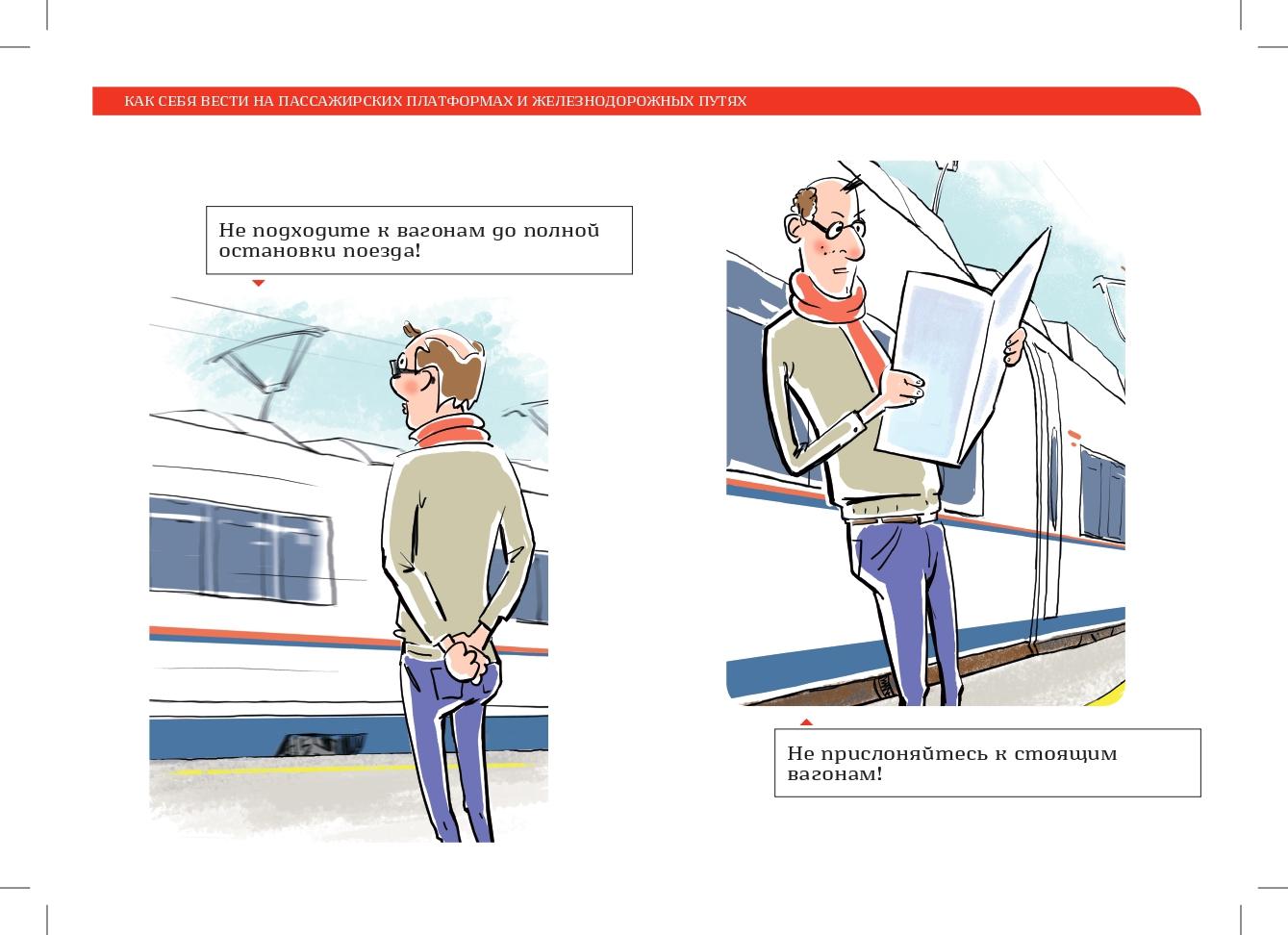 КАК СЕБЯ ВЕСТИ НА ПАССАЖИРСКИХ ПЛАТФОРМАХ И ЖЕЛЕЗНОДОРОЖНЫХ ПУТЯХ

Не подходите к вагонам до полной остановки поезда!

Не прислоняйтесь к стоящим вагонам!