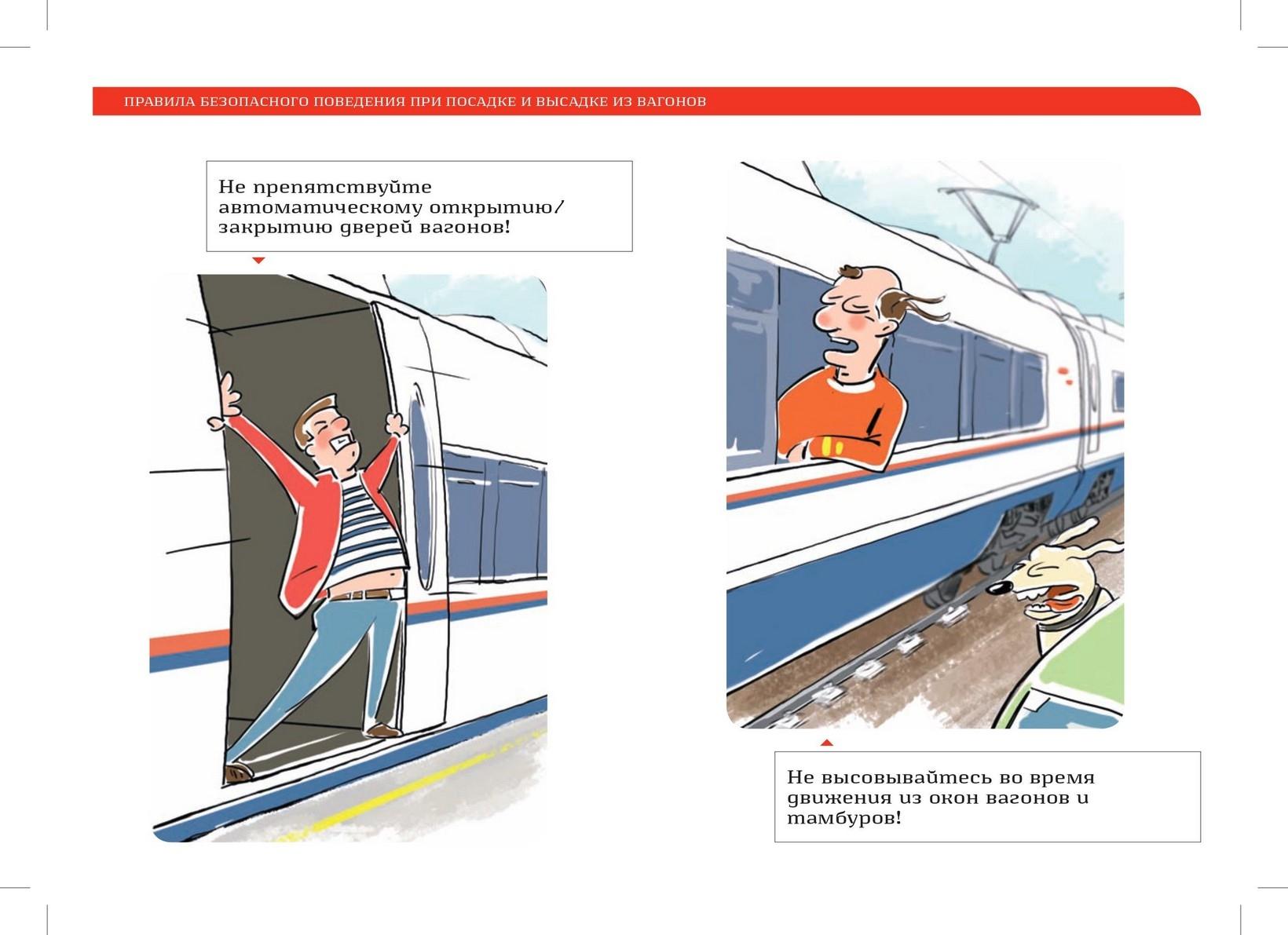 ПРАВИЛА БЕЗОПАСНОГО ПОВЕДЕНИЯ ПРИ ПОСАДКЕ И ВЫСАДКЕ ИЗ ВАГОНОВ

Не препятствуйте автоматическому открытию/ закрытию дверей вагонов!

Не высовывайтесь во время движения из окон вагонов и тамбуров!