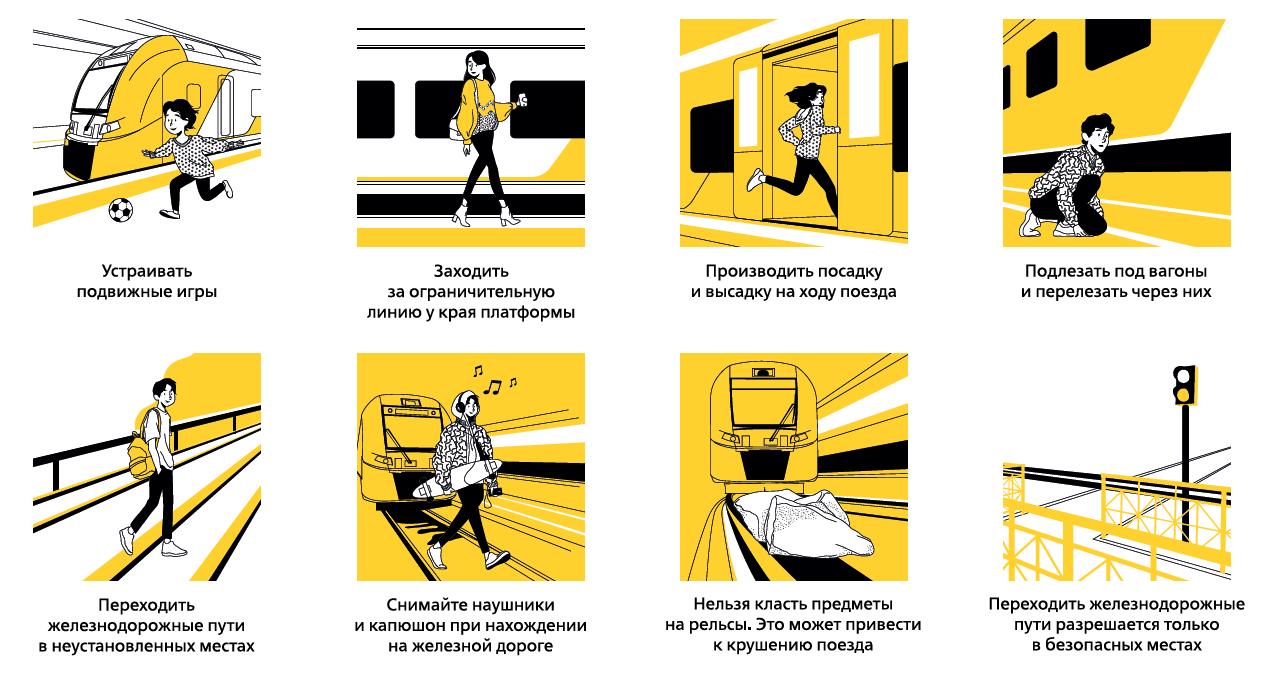 Устраивать подвижные игры

Заходить за ограничительную линию у края платформы

Производить посадку и высадку на ходу поезда

Подлезать под вагоны и перелезать через них

Переходить железнодорожные пути в неустановленных местах

Снимайте наушники и капюшон при нахождении на железной дороге

Нельзя класть предметы на рельсы. Это может привести к крушению поезда

Переходить железнодорожные пути разрешается только в безопасных местах