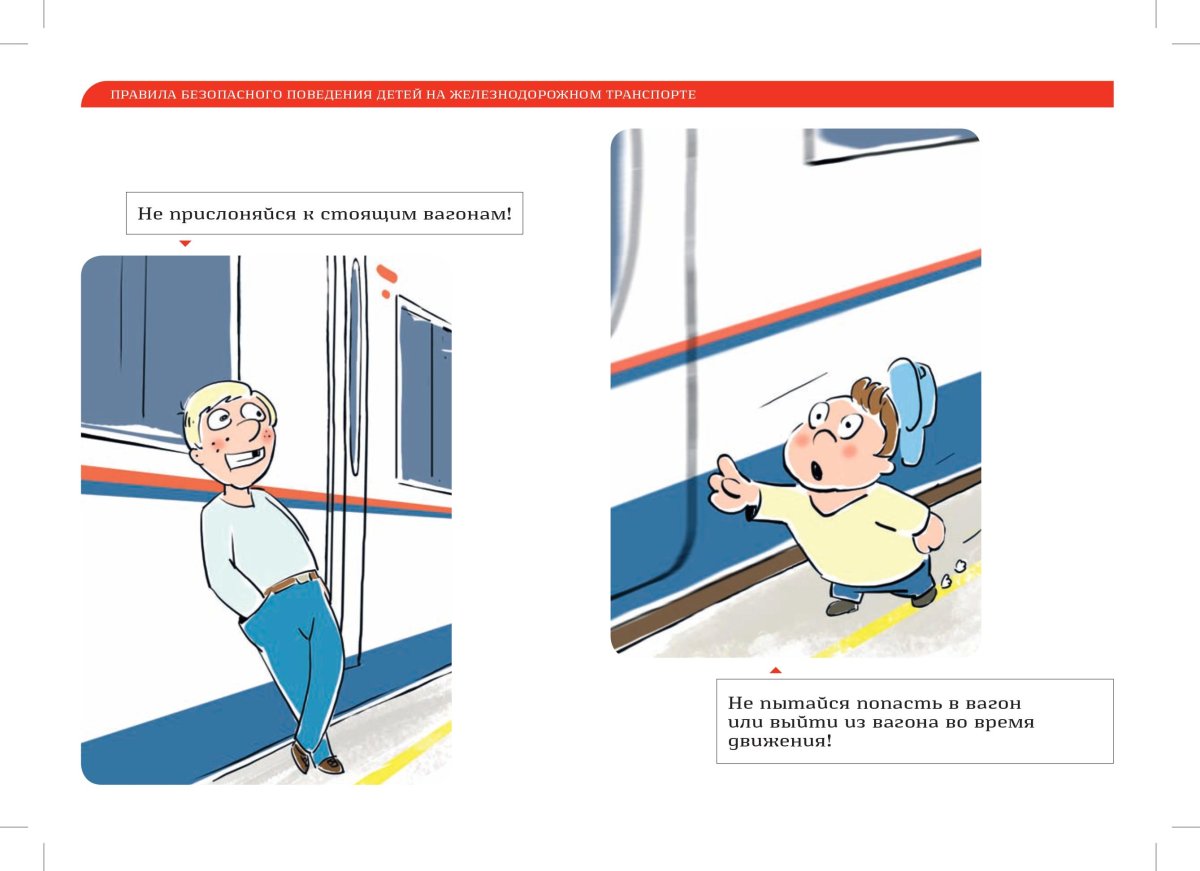 ПРАВИЛА БЕЗОПАСНОГО ПОВЕДЕНИЯ ДЕТЕЙ НА ЖЕЛЕЗНОДОРОЖНОМ ТРАНСПОРТЕ

Не прислоняйся к стоящим вагонам!

Не пытайся попасть в вагон или выйти из вагона во время движения!