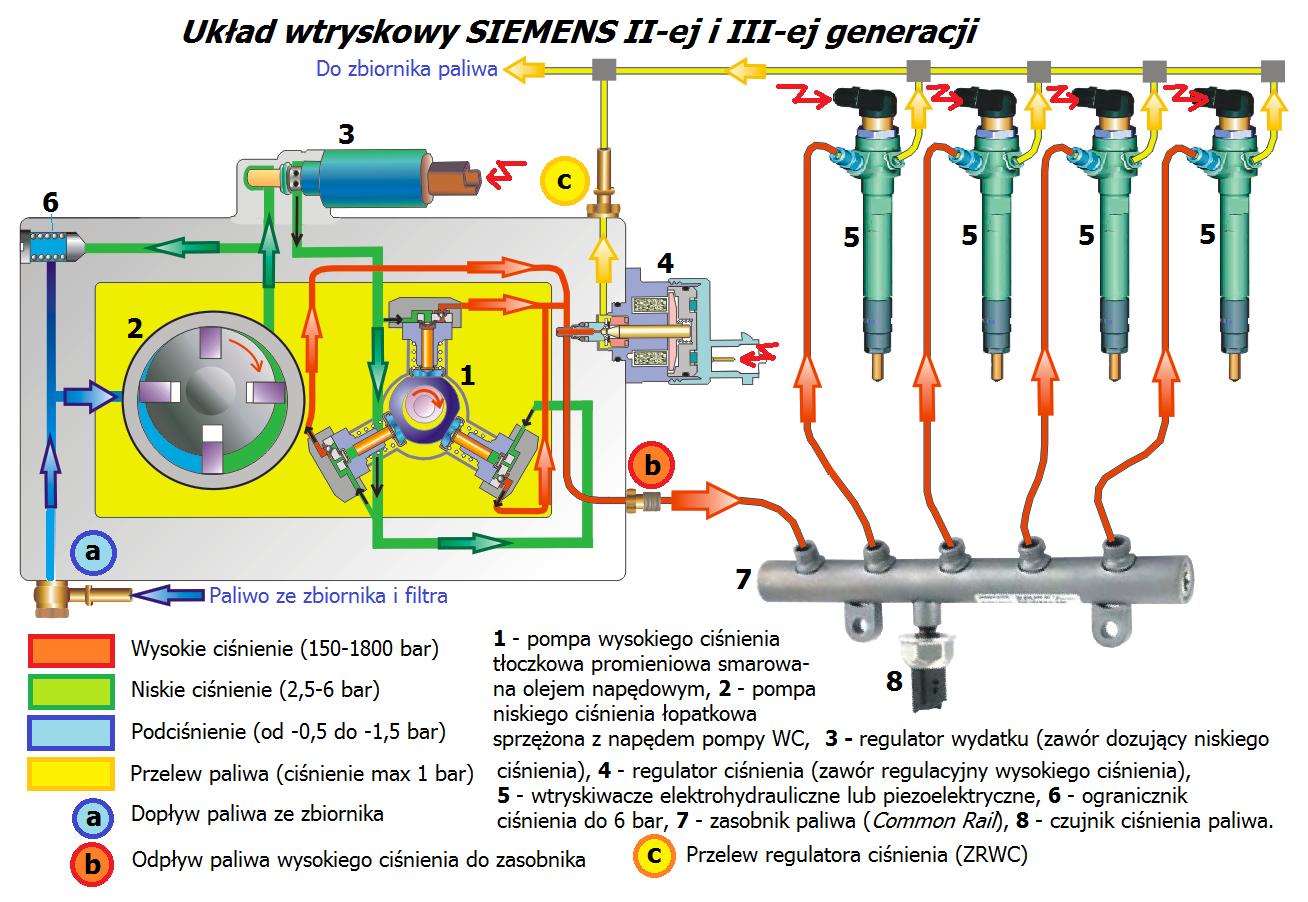 Układ wtryskowy SIEMENS II-ej i III-ej generacji

Do zbiornika paliwa

3

c

6

4

5

5

5

5

2

1

b

a

Paliwo ze zbiornika i filtra

7

8

Wysokie ciśnienie (150-1800 bar)

Niskie ciśnienie (2,5-6 bar)

Podciśnienie (od -0,5 do -1,5 bar)

Przelew paliwa (ciśnienie max 1 bar)

a Dopływ paliwa ze zbiornika

b Odpływ paliwa wysokiego ciśnienia do zasobnika

1 - pompa wysokiego ciśnienia tłoczkowa promieniowa smarowana olejem napędowym, 2 - pompa niskiego ciśnienia łopatkowa sprzężona z napędem pompy WC, 3 - regulator wydatku (zawór dozujący niskiego ciśnienia), 4 - regulator ciśnienia (zawór regulacyjny wysokiego ciśnienia), 5 - wtryskiwacze elektrohydrauliczne lub piezoelektryczne, 6 - ogranicznik ciśnienia do 6 bar, 7 - zasobnik paliwa (Common Rail), 8 - czujnik ciśnienia paliwa.

c Przelew regulatora ciśnienia (ZRWC)