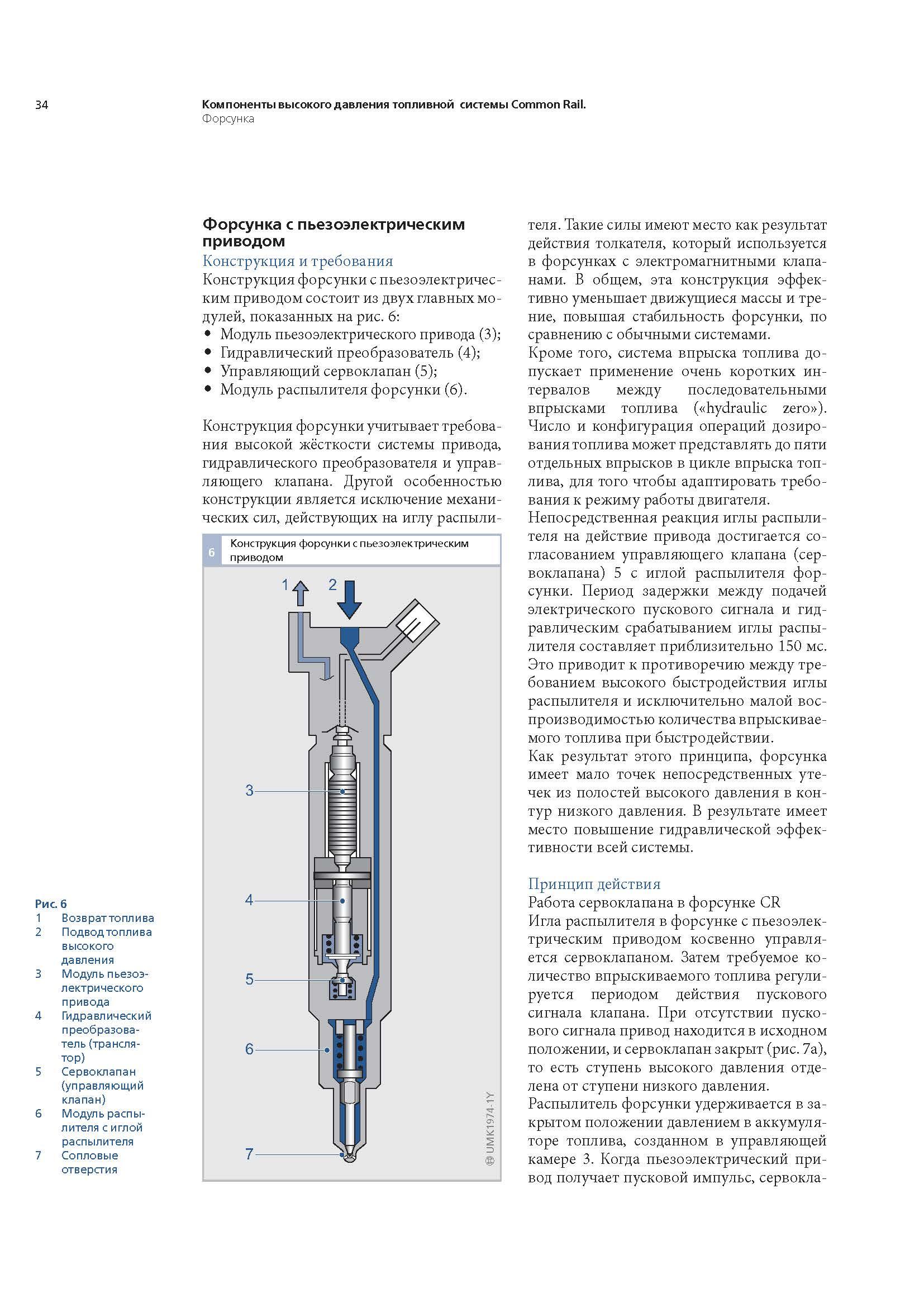 34

Компоненты высокого давления топливной системы Common Rail.
Форсунка

Форсунка с пьезоэлектрическим приводом
Конструкция и требования
Конструкция форсунки с пьезоэлектрическим приводом состоит из двух главных модулей, показанных на рис. 6:
• Модуль пьезоэлектрического привода (3);
• Гидравлический преобразователь (4);
• Управляющий сервоклапан (5);
• Модуль распылителя форсунки (6).

Конструкция форсунки учитывает требования высокой жёсткости системы привода, гидравлического преобразователя и управляющего клапана. Другой особенностью конструкции является исключение механических сил, действующих на иглу распылителя. Такие силы имеют место как результат действия толкателя, который используется в форсунках с электромагнитными клапанами. В общем, эта конструкция эффективно уменьшает движущиеся массы и трение, повышая стабильность форсунки, по сравнению с обычными системами.
Кроме того, система впрыска топлива допускает применение очень коротких интервалов между последовательными впрысками топлива («hydraulic zero»). Число и конфигурация операций дозирования топлива может представлять до пяти отдельных впрысков в цикле впрыска топлива, для того чтобы адаптировать требования к режиму работы двигателя.
Непосредственная реакция иглы распылителя на действие привода достигается согласованием управляющего клапана (сервоклапана) 5 с иглой распылителя форсунки. Период задержки между подачей электрического пускового сигнала и гидравлическим срабатыванием иглы распылителя составляет приблизительно 150 мс. Это приводит к противоречию между требованием высокого быстродействия иглы распылителя и исключительно малой воспроизводимостью количества впрыскиваемого топлива при быстродействии.
Как результат этого принципа, форсунка имеет мало точек непосредственных утечек из полостей высокого давления в контур низкого давления. В результате имеет место повышение гидравлической эффективности всей системы.

Принцип действия
Работа сервоклапана в форсунке CR
Игла распылителя в форсунке с пьезоэлектрическим приводом косвенно управляется сервоклапаном. Затем требуемое количество впрыскиваемого топлива регулируется периодом действия пускового сигнала клапана. При отсутствии пускового сигнала привод находится в исходном положении, и сервоклапан закрыт (рис. 7а), то есть ступень высокого давления отделена от ступени низкого давления.
Распылитель форсунки удерживается в закрытом положении давлением в аккумуляторе топлива, созданном в управляющей камере 3. Когда пьезоэлектрический привод получает пусковой импульс, сервокла-

6 Конструкция форсунки с пьезоэлектрическим приводом
1 2 3 4 5 6 7
UMK1974-1Y

Рис. 6
1 Возврат топлива
2 Подвод топлива высокого давления
3 Модуль пьезоэлектрического привода
4 Гидравлический преобразователь (транслятор)
5 Сервоклапан (управляющий клапан)
6 Модуль распылителя с иглой распылителя
7 Сопловые отверстия