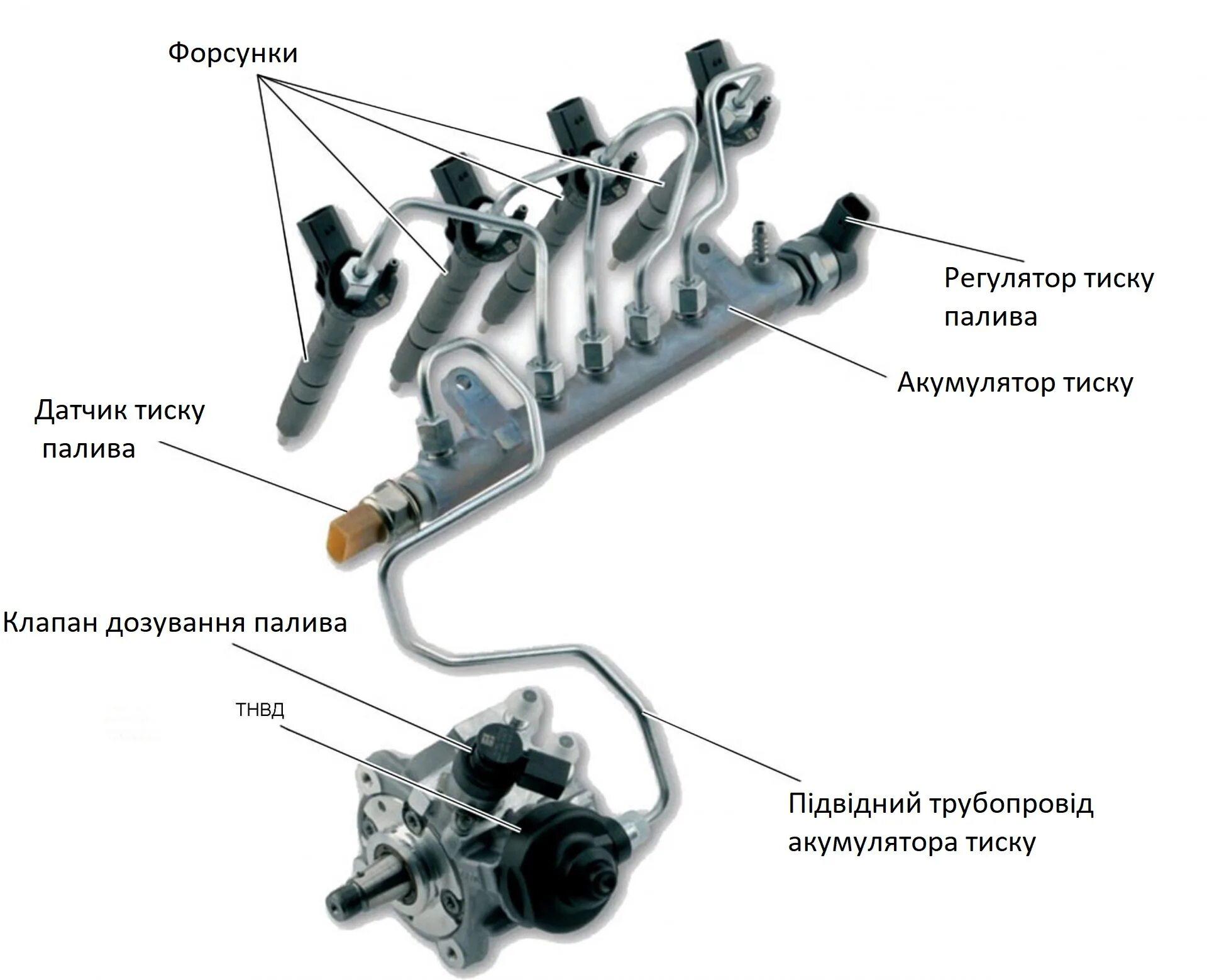 Форсунки

Регулятор тиску палива

Акумулятор тиску

Датчик тиску палива

Клапан дозування палива

ТНВД

Підвідний трубопровід акумулятора тиску