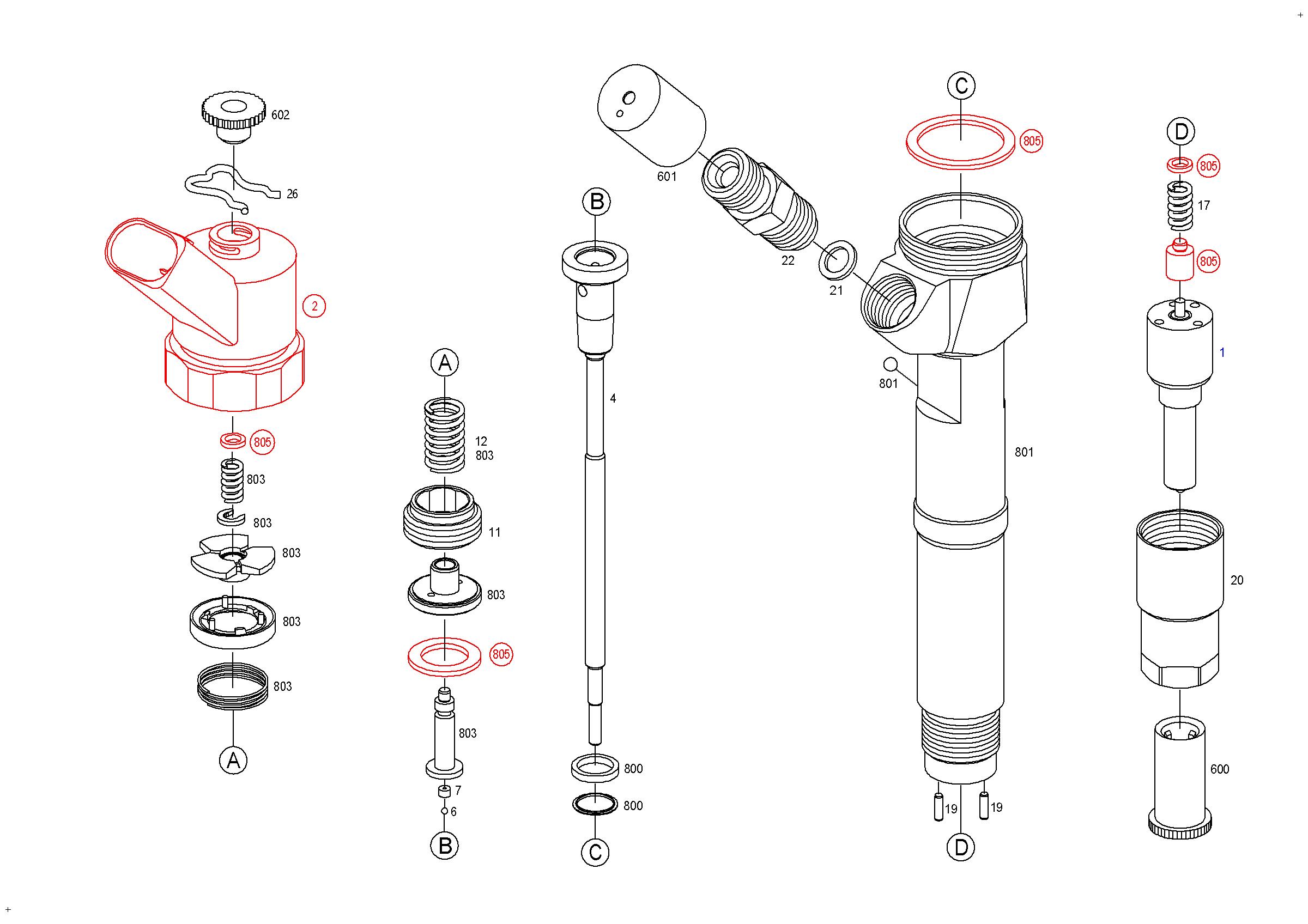 602
26
2
805
803
803
803
803
803
A

A
12
803
11
803
805
803
7
6
B

B
4
800
800
C

601
22
21
C
805
801
801
19
19
D

D
805
17
805
1
20
600