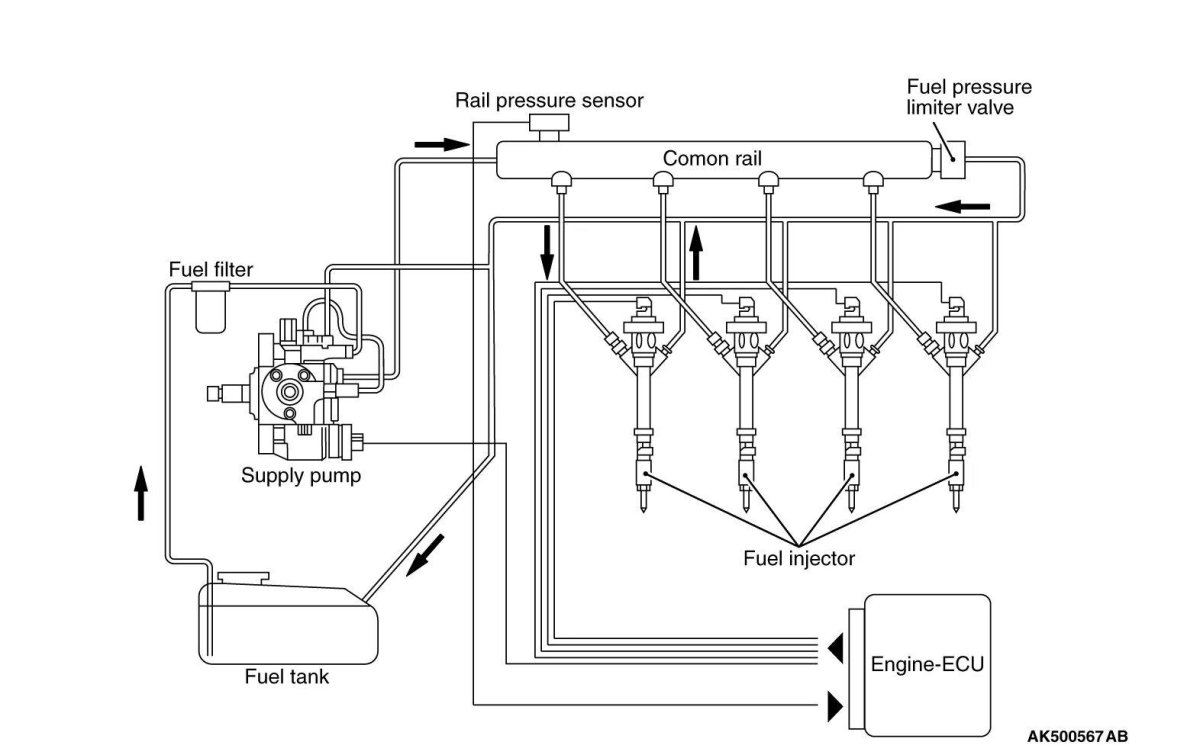 Rail pressure sensor

Fuel pressure limiter valve

Comon rail

Fuel filter

Supply pump

Fuel injector

Fuel tank

Engine-ECU

AK500567 AB