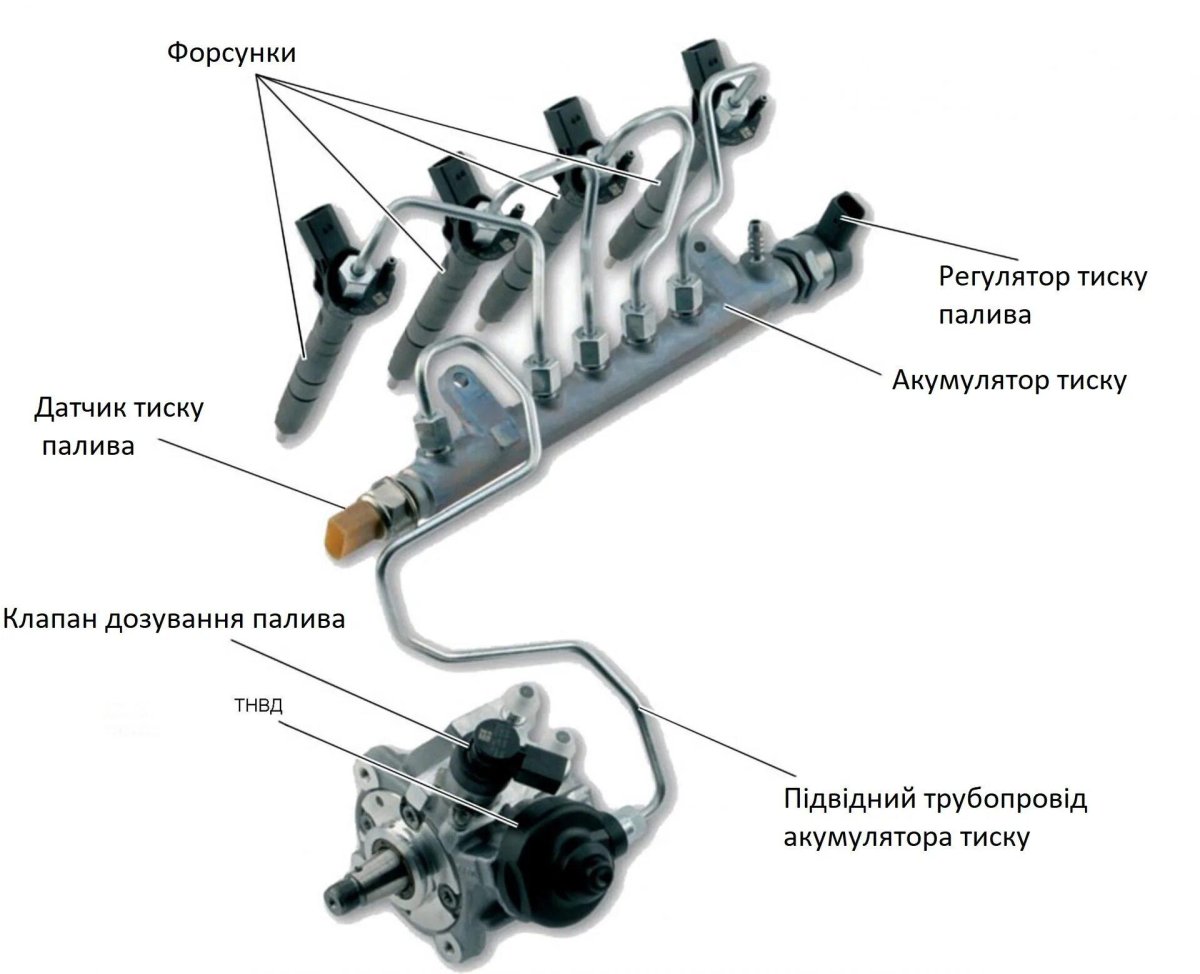 Форсунки

Регулятор тиску палива

Акумулятор тиску

Датчик тиску палива

Клапан дозування палива

ТНВД

Підвідний трубопровід акумулятора тиску