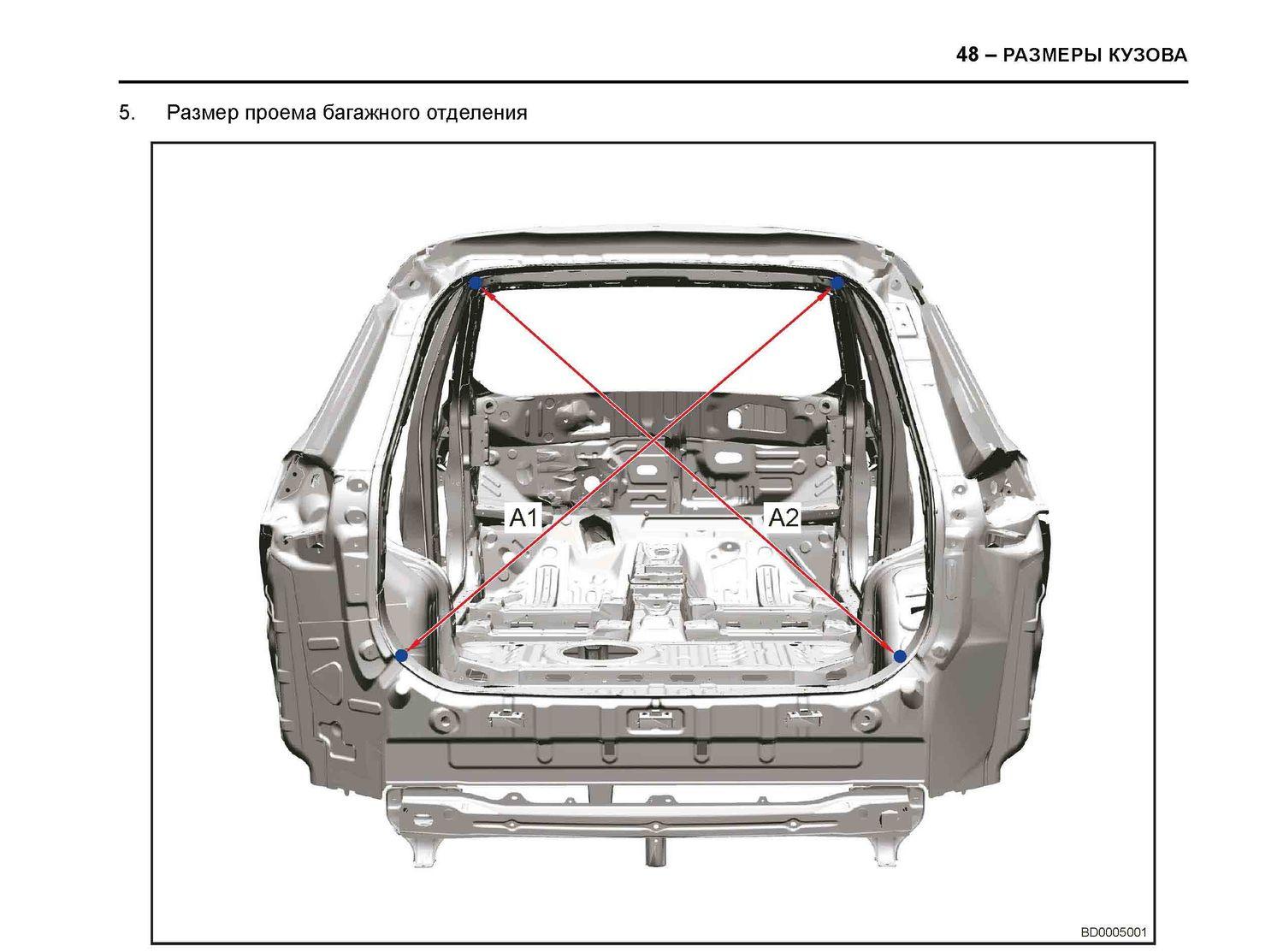 48 – РАЗМЕРЫ КУЗОВА

5. Размер проема багажного отделения

A1

A2

BD0005001