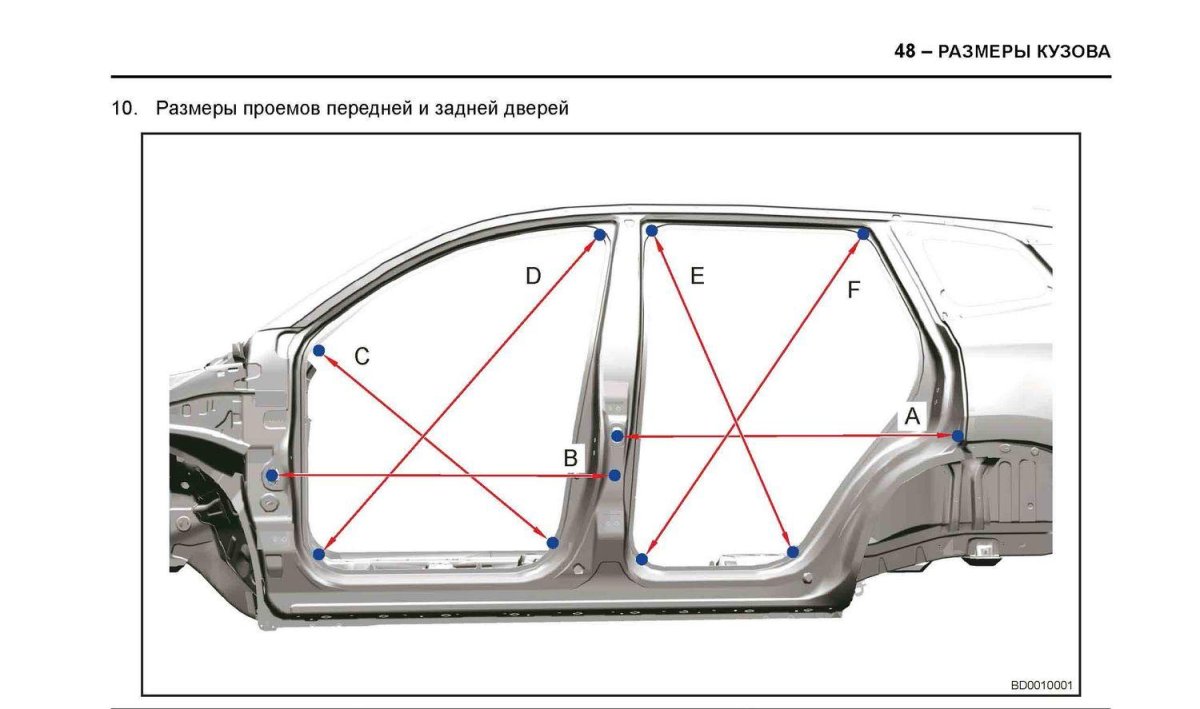 48 – РАЗМЕРЫ КУЗОВА

10. Размеры проемов передней и задней дверей

D

E

F

C

A

B

BD0010001