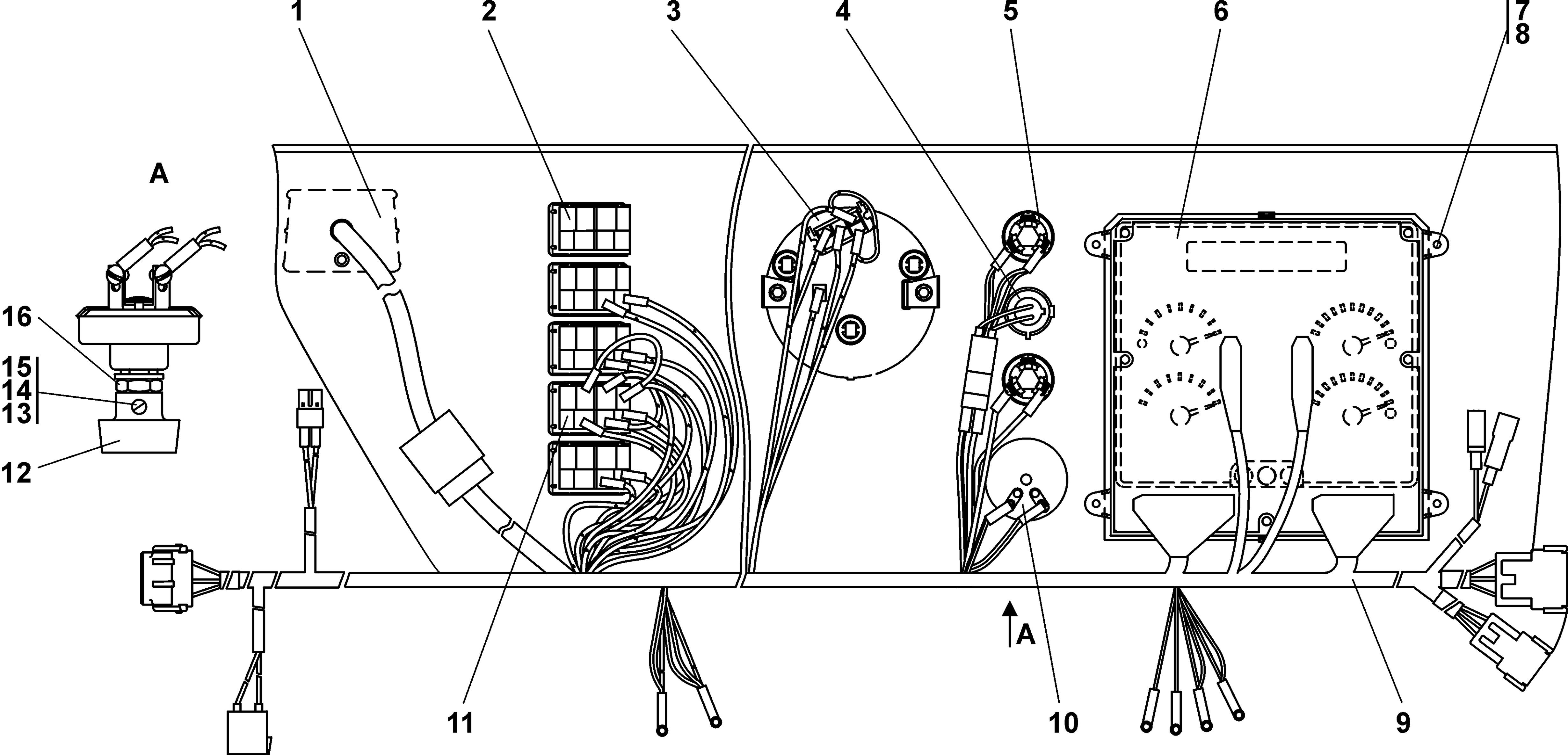 1
2
3
4
5
6
7
8
A
16
15
14
13
12
A
11
10
9