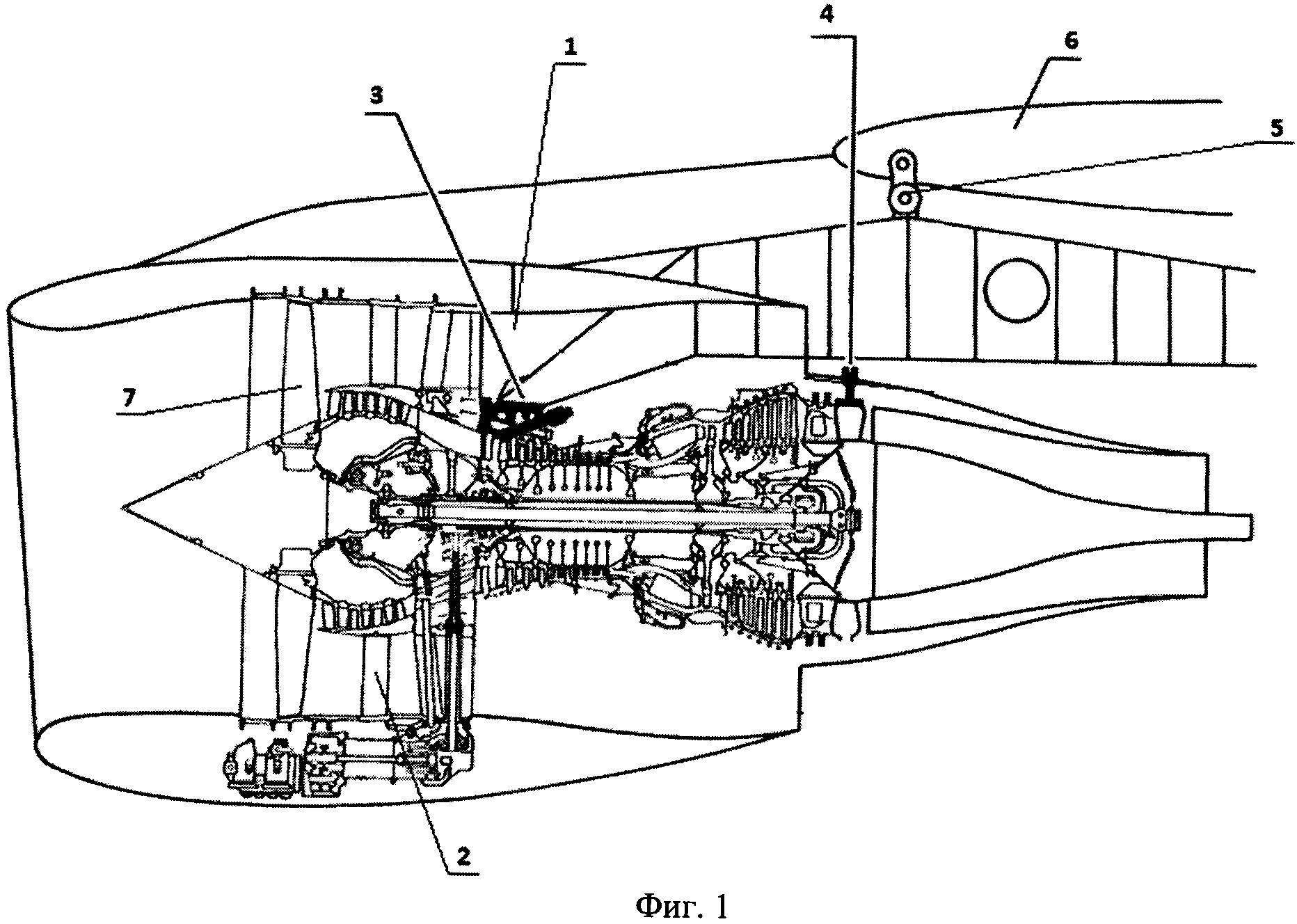 4
1
6
3
5
7
2
Фиг. 1