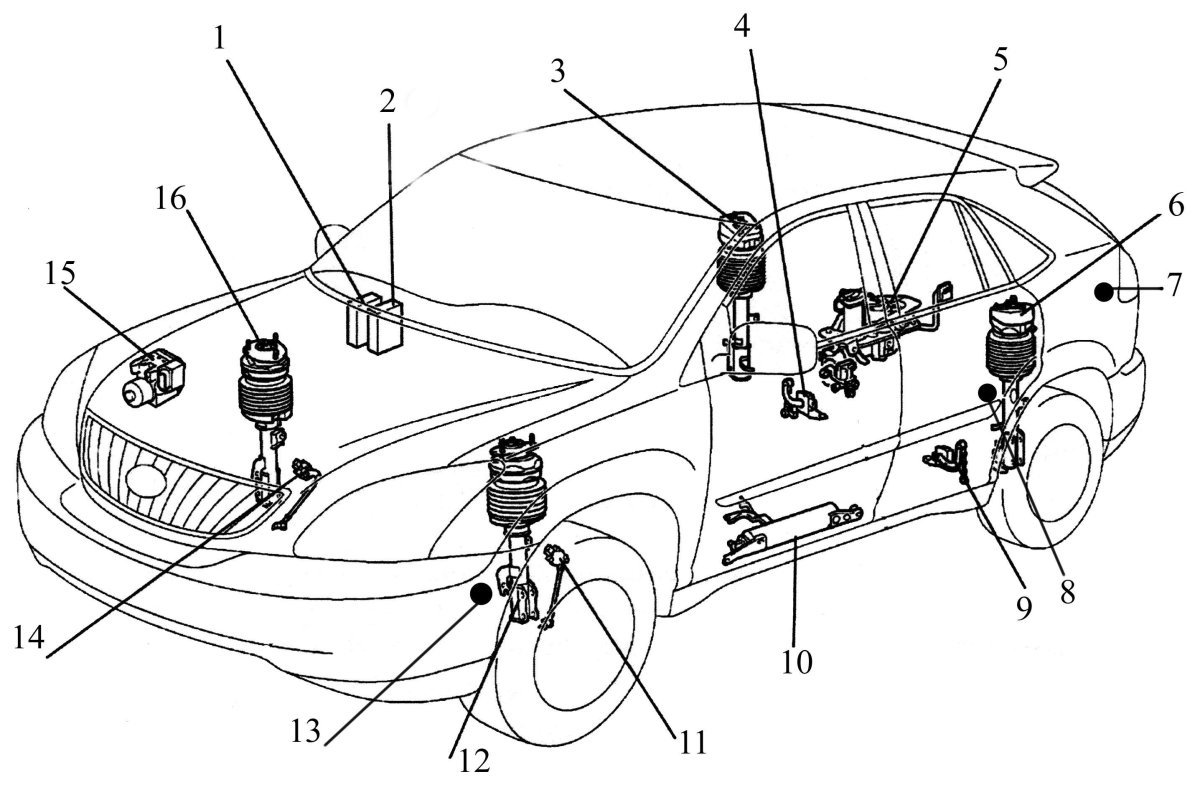 1
2
3
4
5
6
7
16
15
14
13
12
11
10
9
8