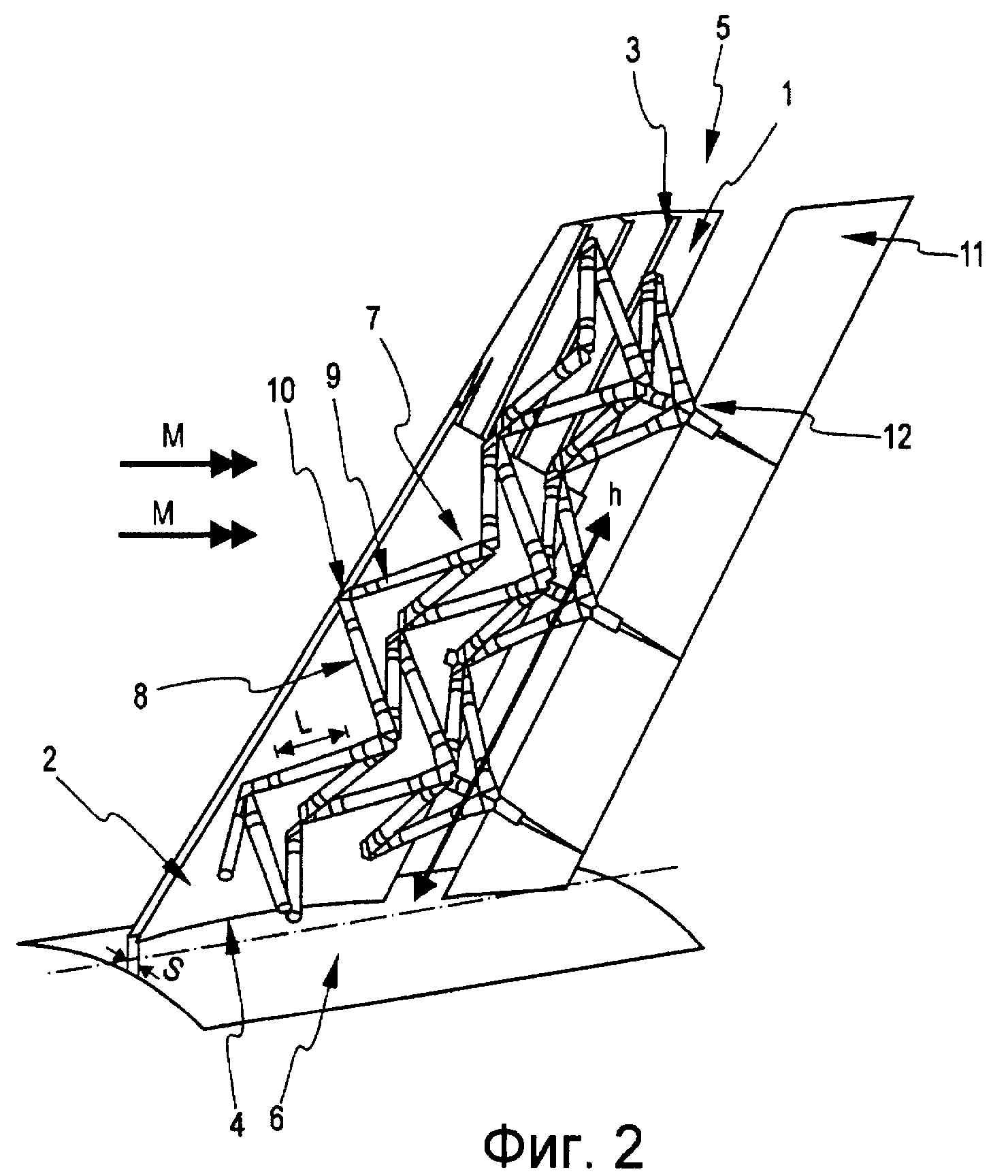 3
5
1
11
7
10
9
12
M
M
h
8
L
2
S
4
6
Фиг. 2