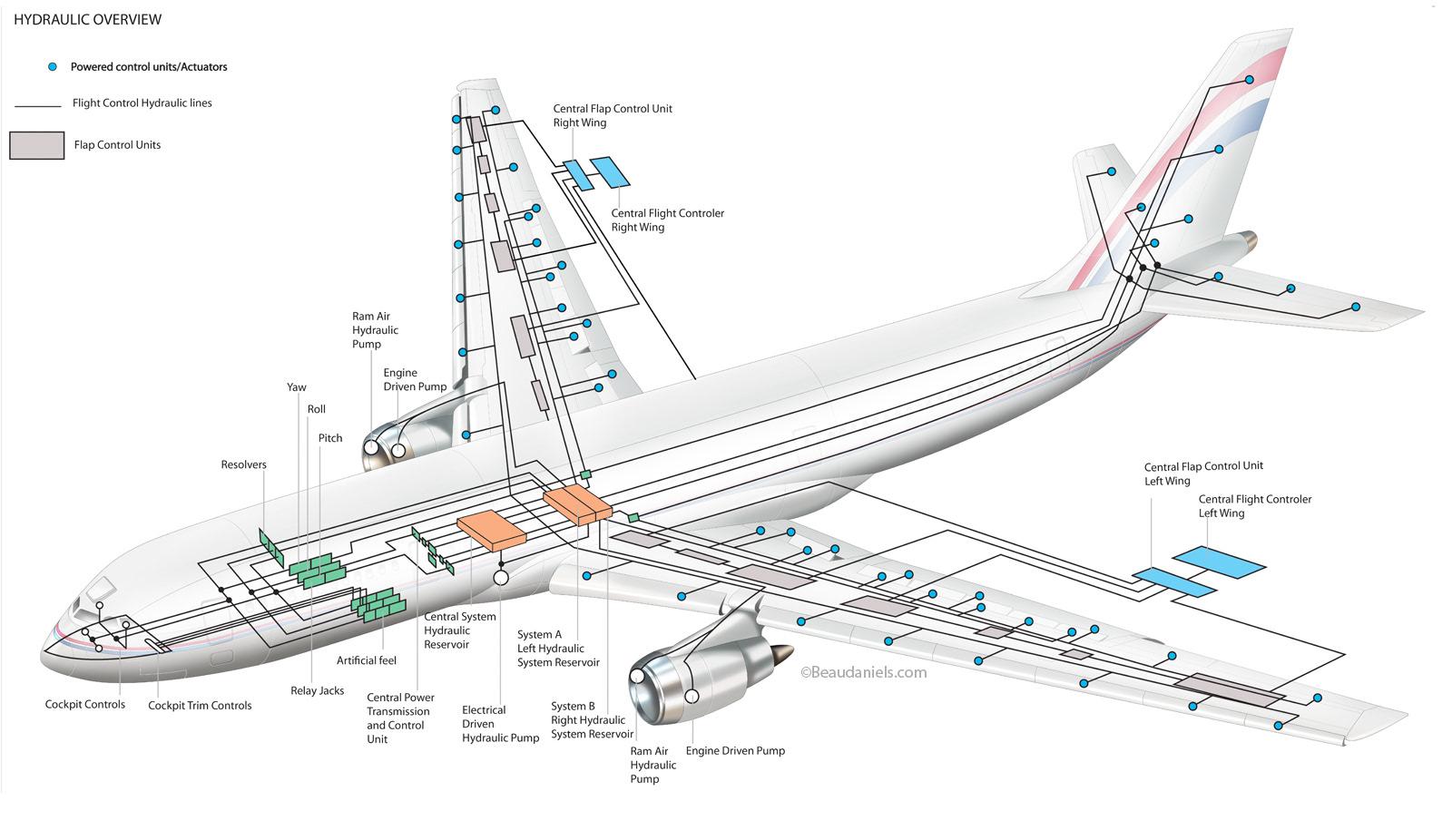 HYDRAULIC OVERVIEW

Powered control units/Actuators

Flight Control Hydraulic lines

Flap Control Units

Central Flap Control Unit
Right Wing

Central Flight Controler
Right Wing

Ram Air
Hydraulic
Pump

Engine
Driven Pump

Yaw

Roll

Pitch

Resolvers

Central Flap Control Unit
Left Wing

Central Flight Controler
Left Wing

Central System
Hydraulic
Reservoir

System A
Left Hydraulic
System Reservoir

Artificial feel

Relay Jacks

Cockpit Controls

Cockpit Trim Controls

Central Power
Transmission
and Control
Unit

Electrical
Driven
Hydraulic Pump

System B
Right Hydraulic
System Reservoir

Ram Air
Hydraulic
Pump

Engine Driven Pump

©Beaudaniels.com