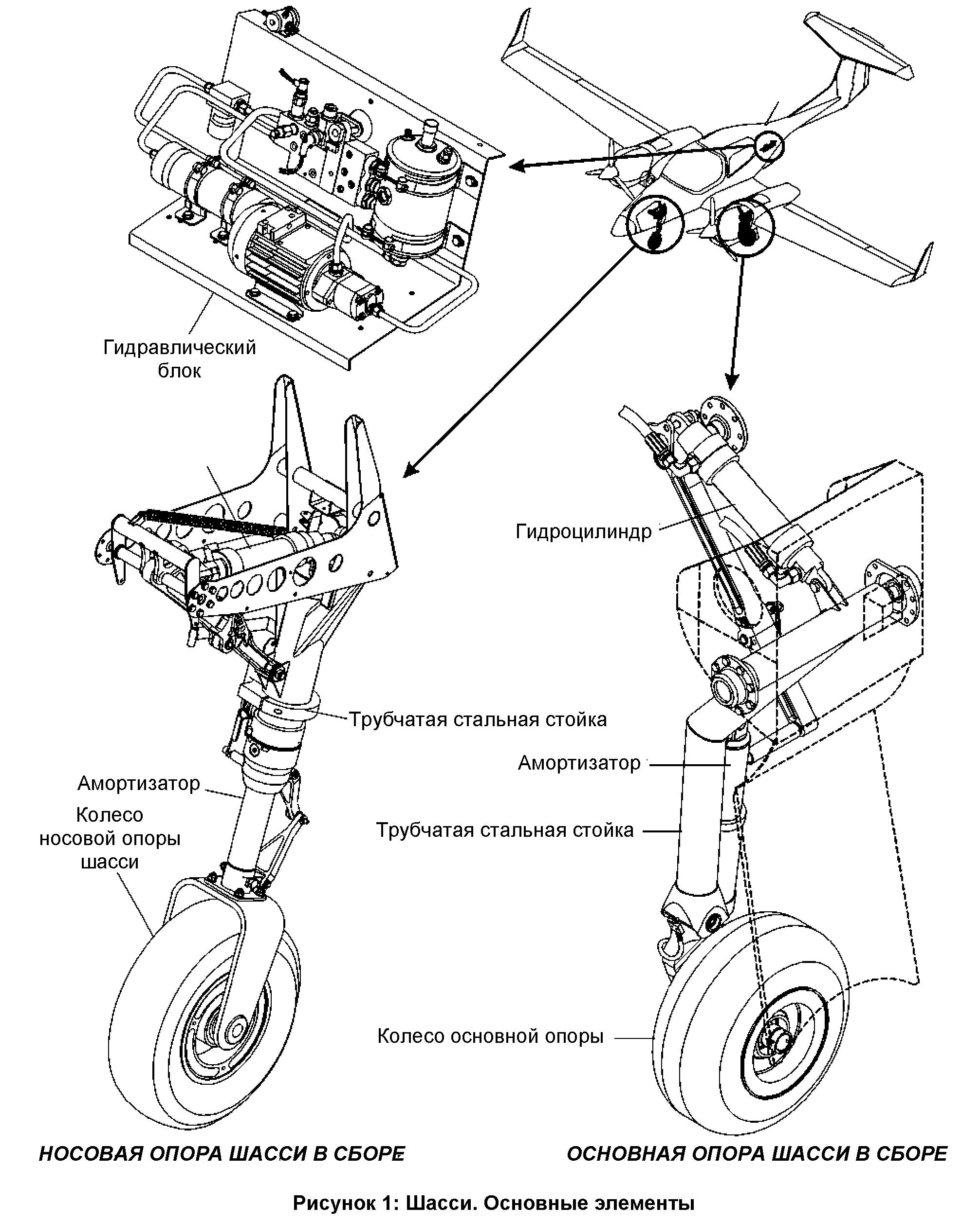 Гидравлический блок

Гидроцилиндр

Трубчатая стальная стойка

Амортизатор

Колесо носовой опоры шасси

Амортизатор

Трубчатая стальная стойка

Колесо основной опоры

НОСОВАЯ ОПОРА ШАССИ В СБОРЕ

ОСНОВНАЯ ОПОРА ШАССИ В СБОРЕ

Рисунок 1: Шасси. Основные элементы