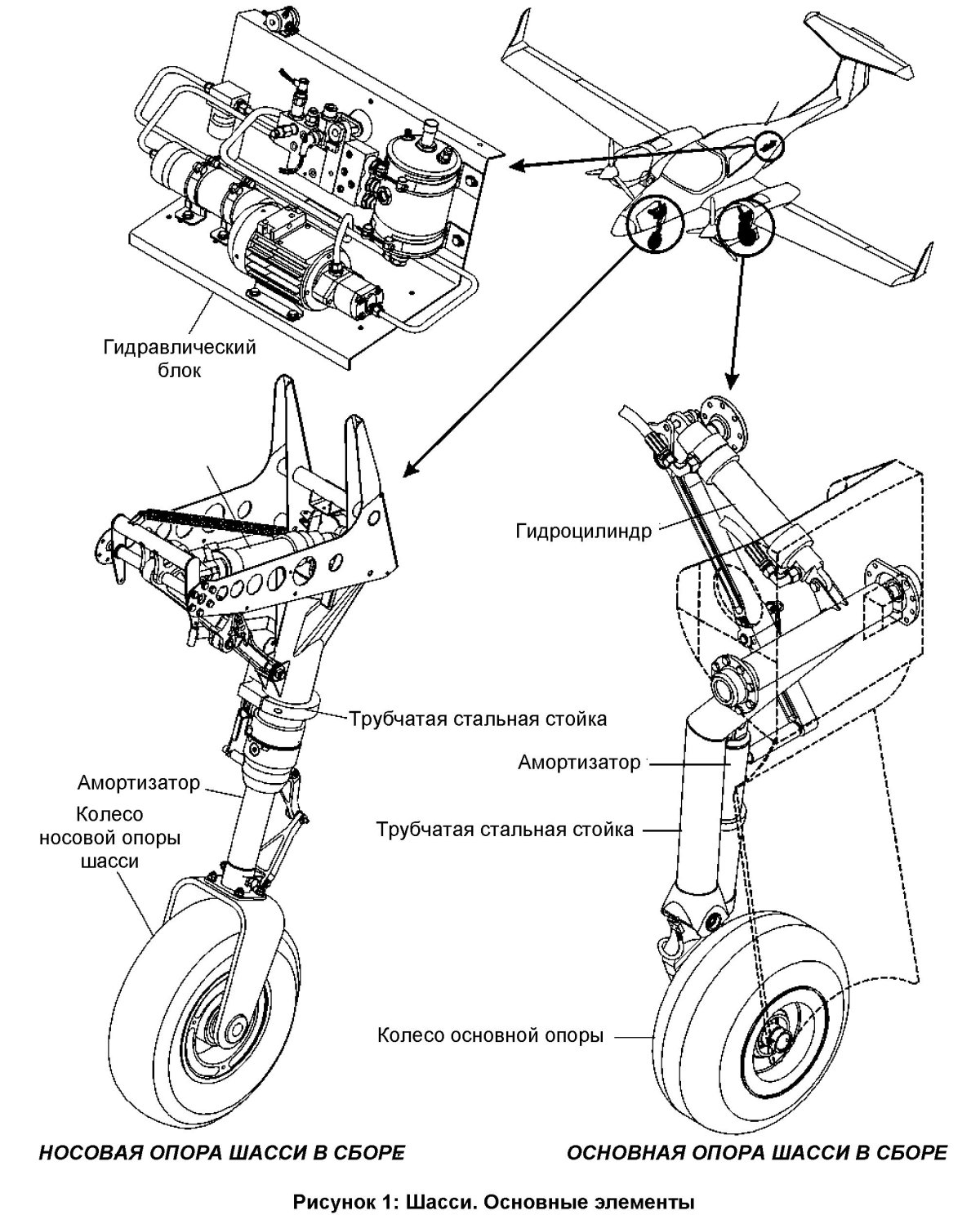 Гидравлический блок

Гидроцилиндр

Трубчатая стальная стойка

Амортизатор

Амортизатор

Колесо носовой опоры шасси

Трубчатая стальная стойка

Колесо основной опоры

НОСОВАЯ ОПОРА ШАССИ В СБОРЕ

ОСНОВНАЯ ОПОРА ШАССИ В СБОРЕ

Рисунок 1: Шасси. Основные элементы