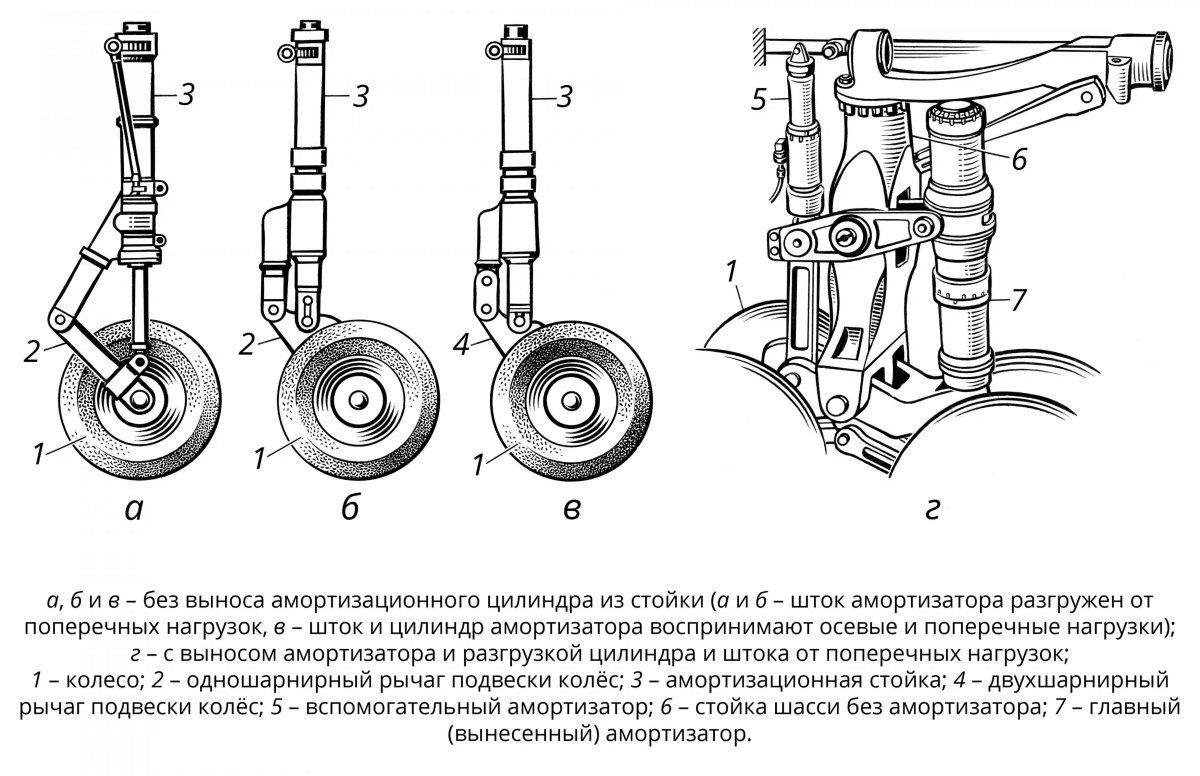 3
2
1
а

3
2
1
б

3
4
1
в

5
6
1
7
г

а, б и в – без выноса амортизационного цилиндра из стойки (а и б – шток амортизатора разгружен от поперечных нагрузок, в – шток и цилиндр амортизатора воспринимают осевые и поперечные нагрузки); г – с выносом амортизатора и разгрузкой цилиндра и штока от поперечных нагрузок; 1 – колесо; 2 – одношарнирный рычаг подвески колёс; 3 – амортизационная стойка; 4 – двухшарнирный рычаг подвески колёс; 5 – вспомогательный амортизатор; 6 – стойка шасси без амортизатора; 7 – главный (вынесенный) амортизатор.