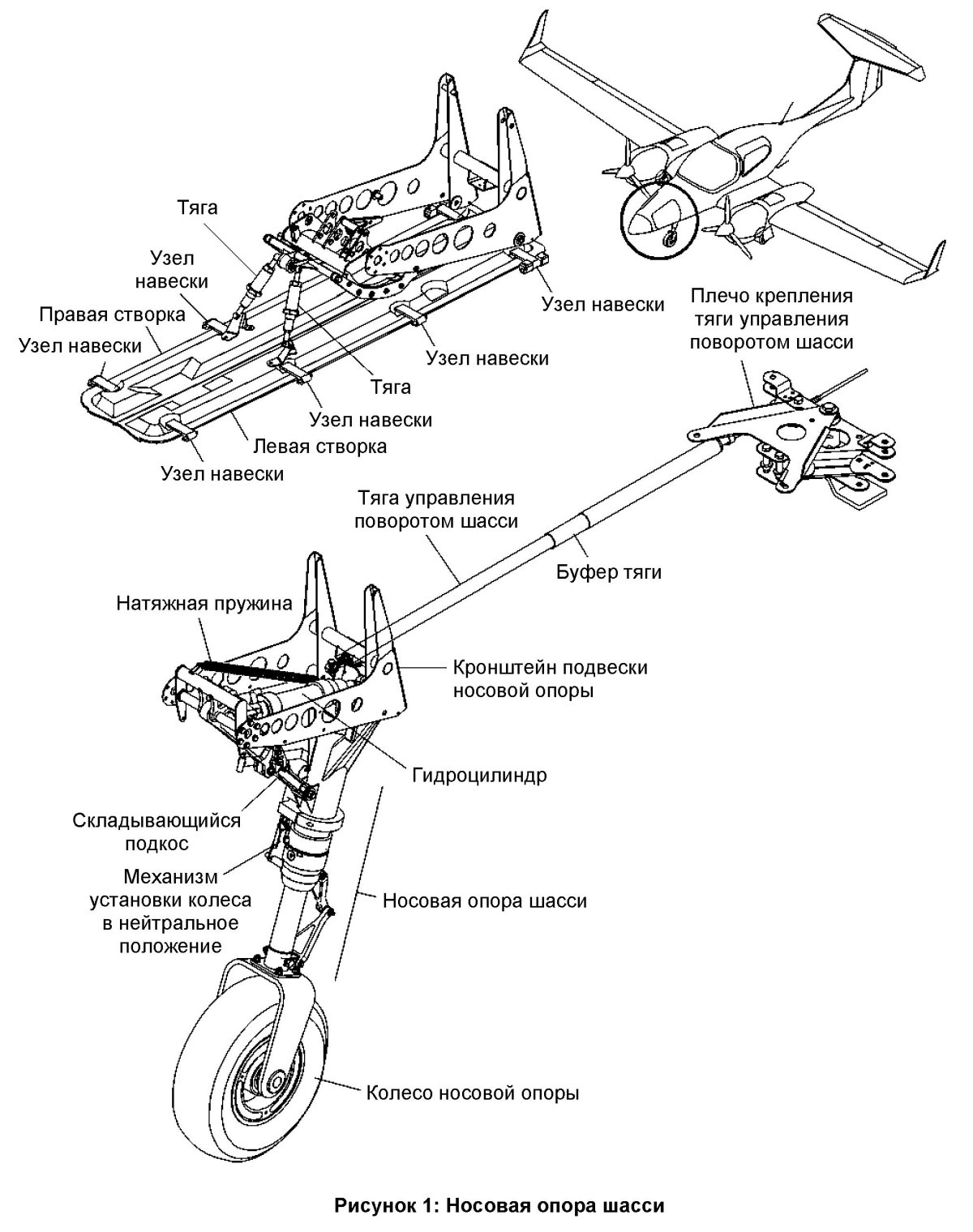 Тяга

Узел навески

Правая створка

Узел навески

Узел навески

Узел навески

Тяга

Узел навески

Левая створка

Узел навески

Плечо крепления тяги управления поворотом шасси

Тяга управления поворотом шасси

Буфер тяги

Натяжная пружина

Кронштейн подвески носовой опоры

Гидроцилиндр

Складывающийся подкос

Механизм установки колеса в нейтральное положение

Носовая опора шасси

Колесо носовой опоры

Рисунок 1: Носовая опора шасси