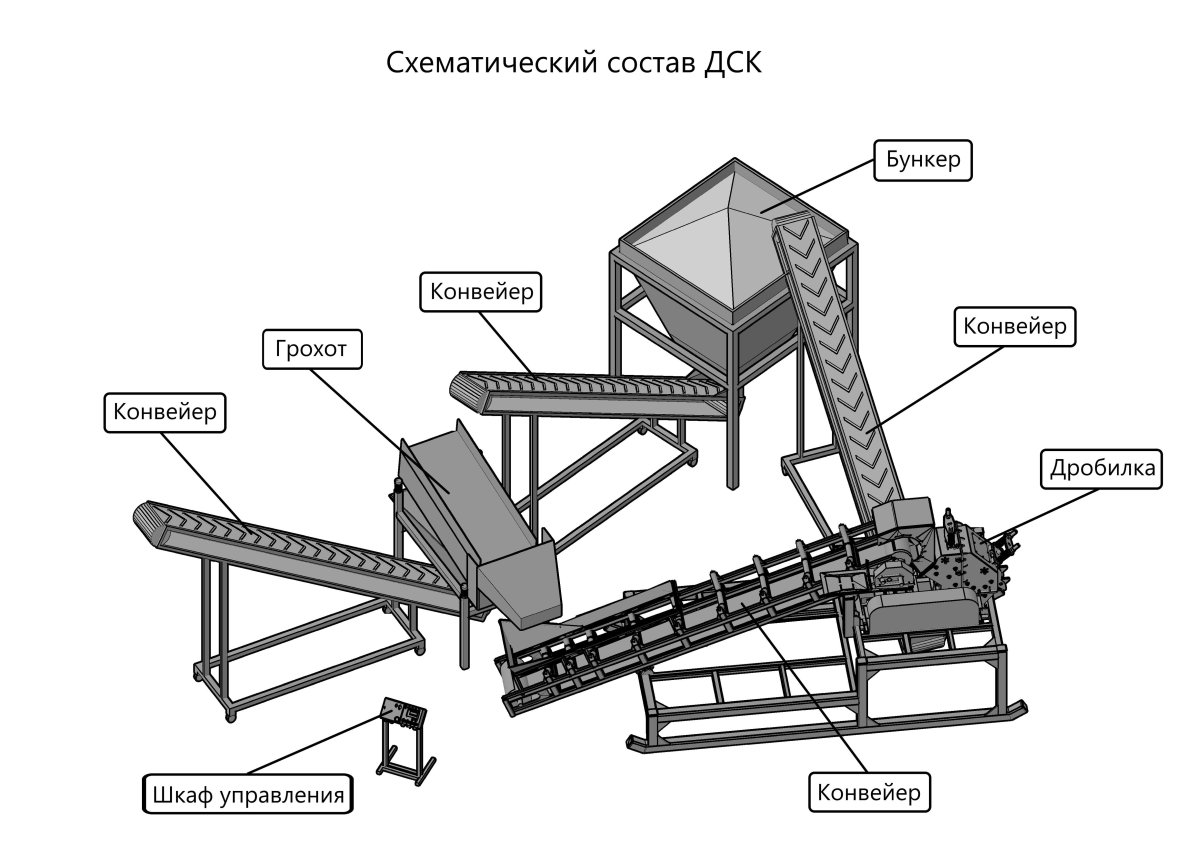 Схематический состав ДСК

Бункер

Конвейер

Конвейер

Грохот

Конвейер

Дробилка

Шкаф управления

Конвейер