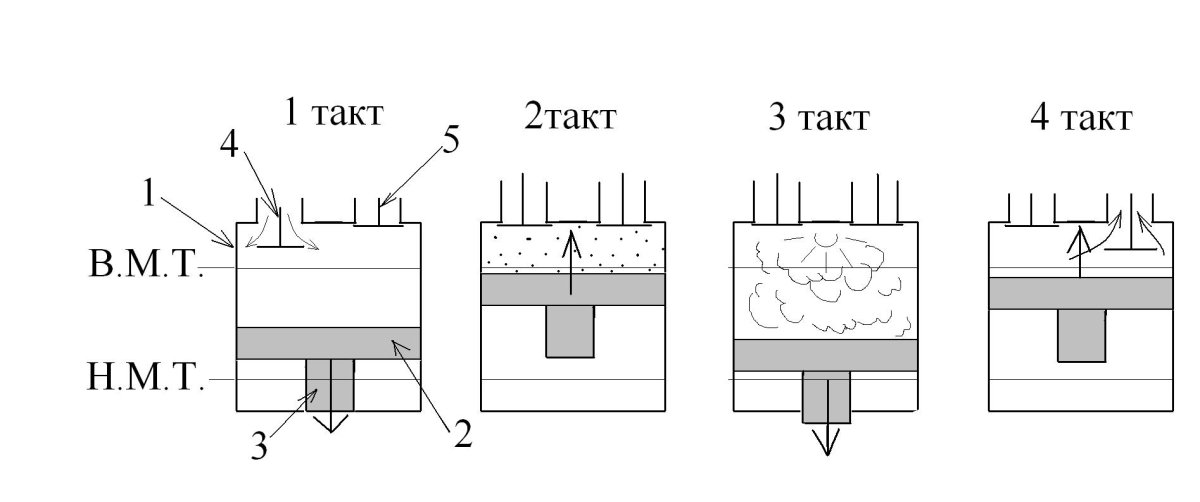 1 такт

2такт

3 такт

4 такт

4

5

1

В.М.Т.

Н.М.Т.

3

2