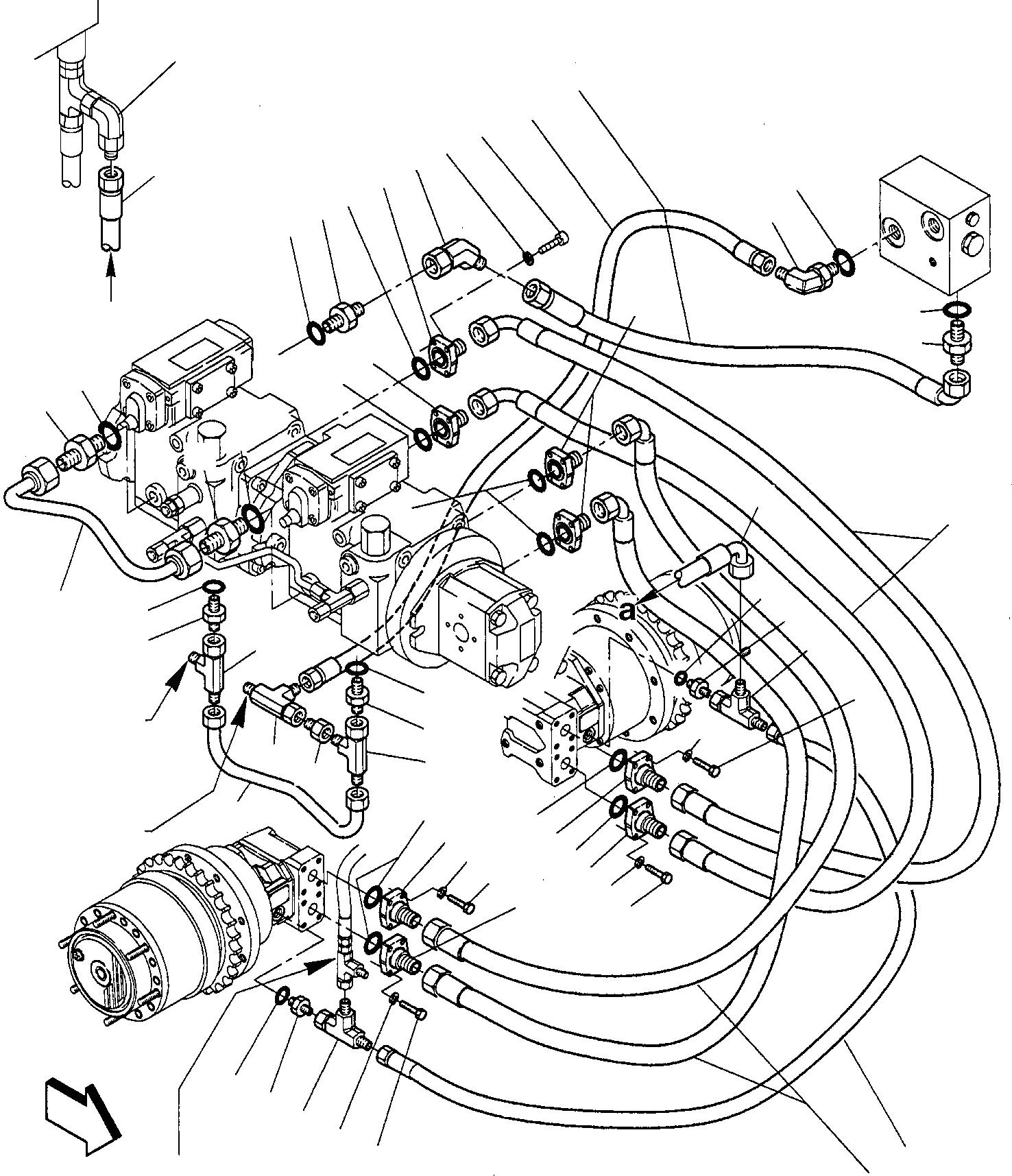 a