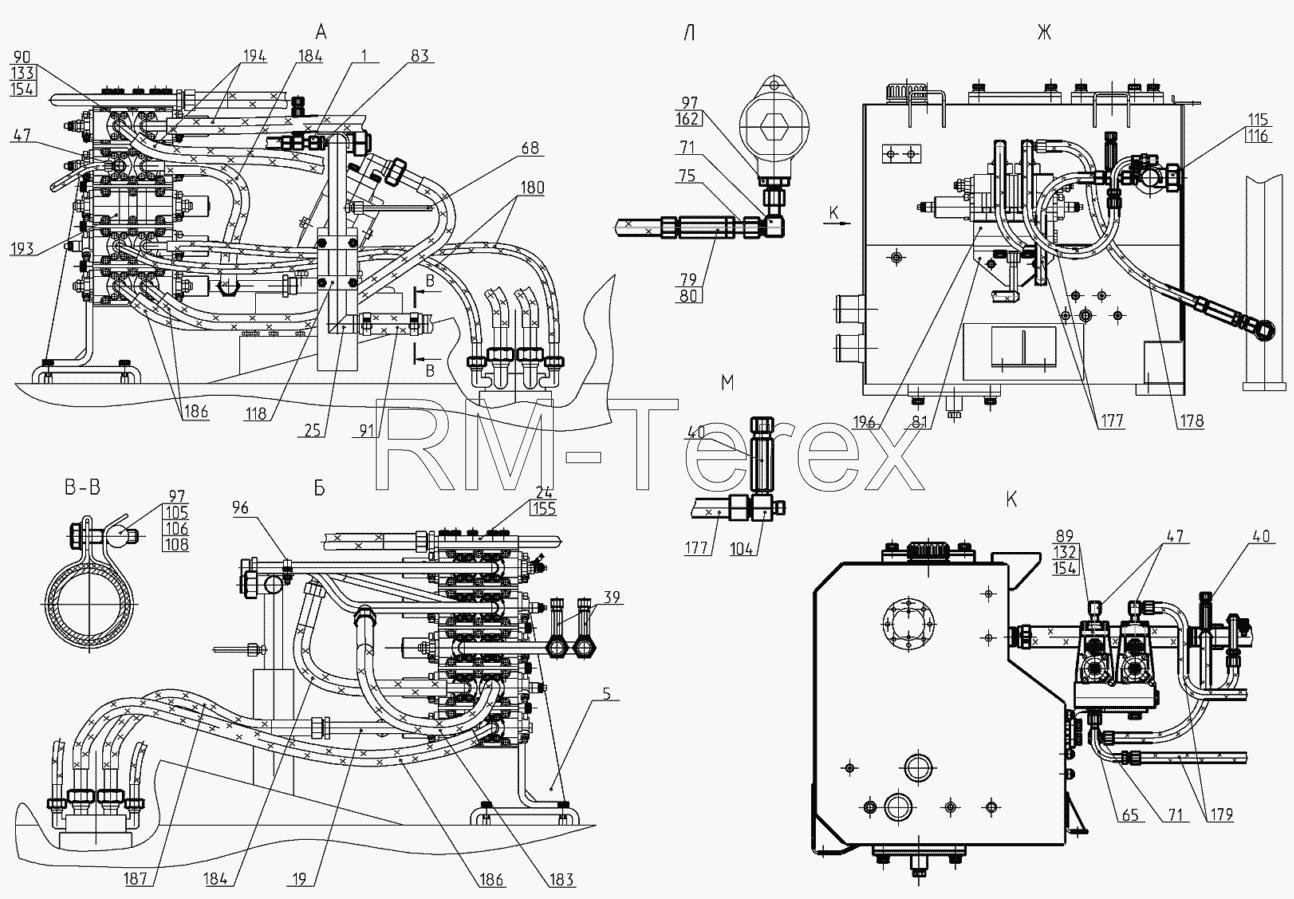 А

90
133
154
194
184
1
83
47
68
180
193
В
В
186
118
25
91

Л

97
162
71
75
79
80

Ж

115
116
К
196
81
177
178

М

40
177
104

RM-Terex

В-В

97
105
106
108

Б

96
24
155
39
5
187
184
19
186
183

К

89
132
154
47
40
65
71
179