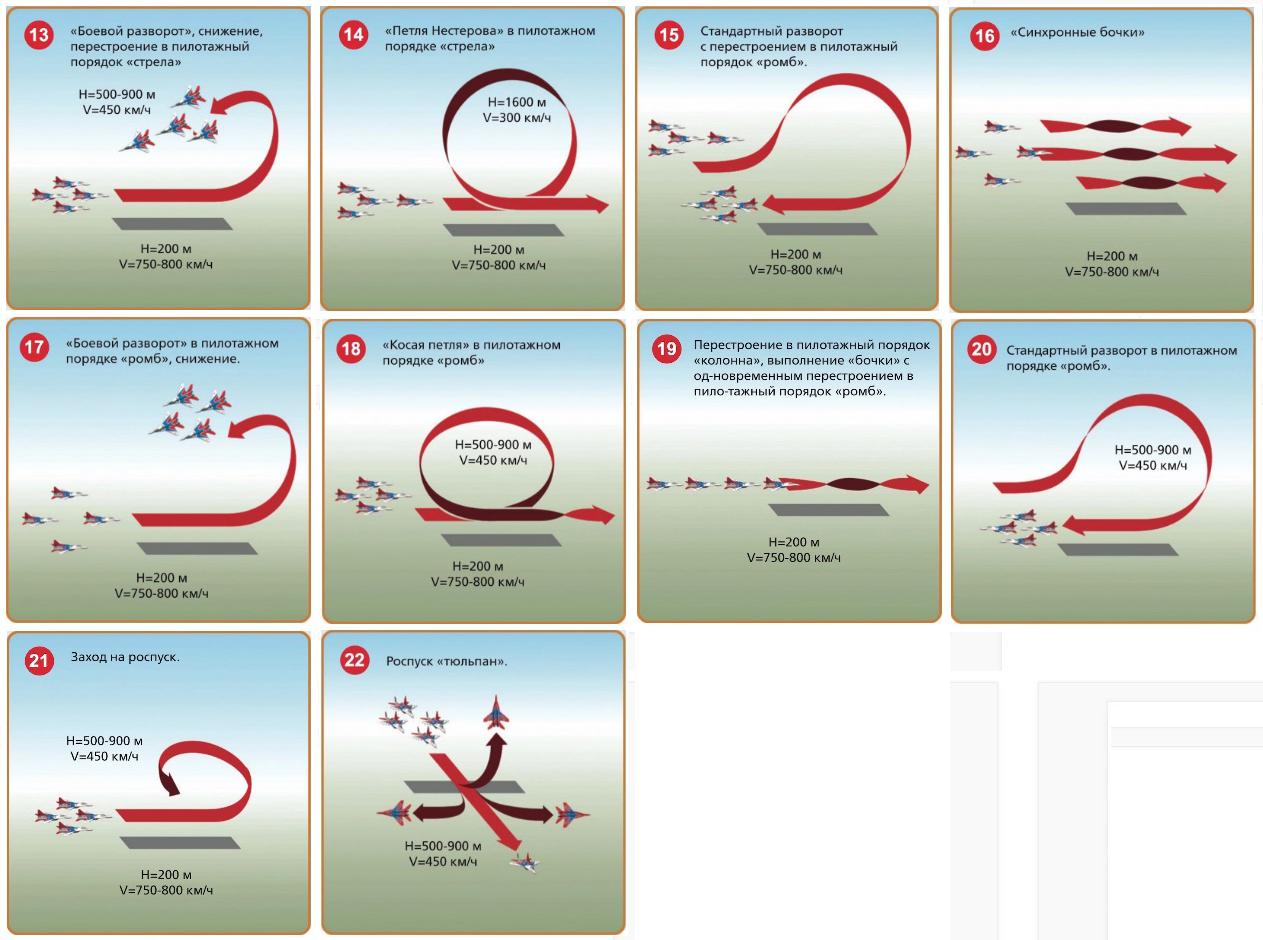 13
«Боевой разворот», снижение, перестроение в пилотажный порядок «стрела»

H=500-900 м
V=450 км/ч

H=200 м
V=750-800 км/ч

14
«Петля Нестерова» в пилотажном порядке «стрела»

H=1600 м
V=300 км/ч

H=200 м
V=750-800 км/ч

15
Стандартный разворот с перестроением в пилотажный порядок «ромб».

H=200 м
V=750-800 км/ч

16
«Синхронные бочки»

H=200 м
V=750-800 км/ч

17
«Боевой разворот» в пилотажном порядке «ромб», снижение.

H=200 м
V=750-800 км/ч

18
«Косая петля» в пилотажном порядке «ромб»

H=500-900 м
V=450 км/ч

H=200 м
V=750-800 км/ч

19
Перестроение в пилотажный порядок «колонна», выполнение «бочки» с од-новременным перестроением в пило-тажный порядок «ромб».

H=200 м
V=750-800 км/ч

20
Стандартный разворот в пилотажном порядке «ромб».

H=500-900 м
V=450 км/ч

21
Заход на роспуск.

H=500-900 м
V=450 км/ч

H=200 м
V=750-800 км/ч

22
Роспуск «тюльпан».

H=500-900 м
V=450 км/ч