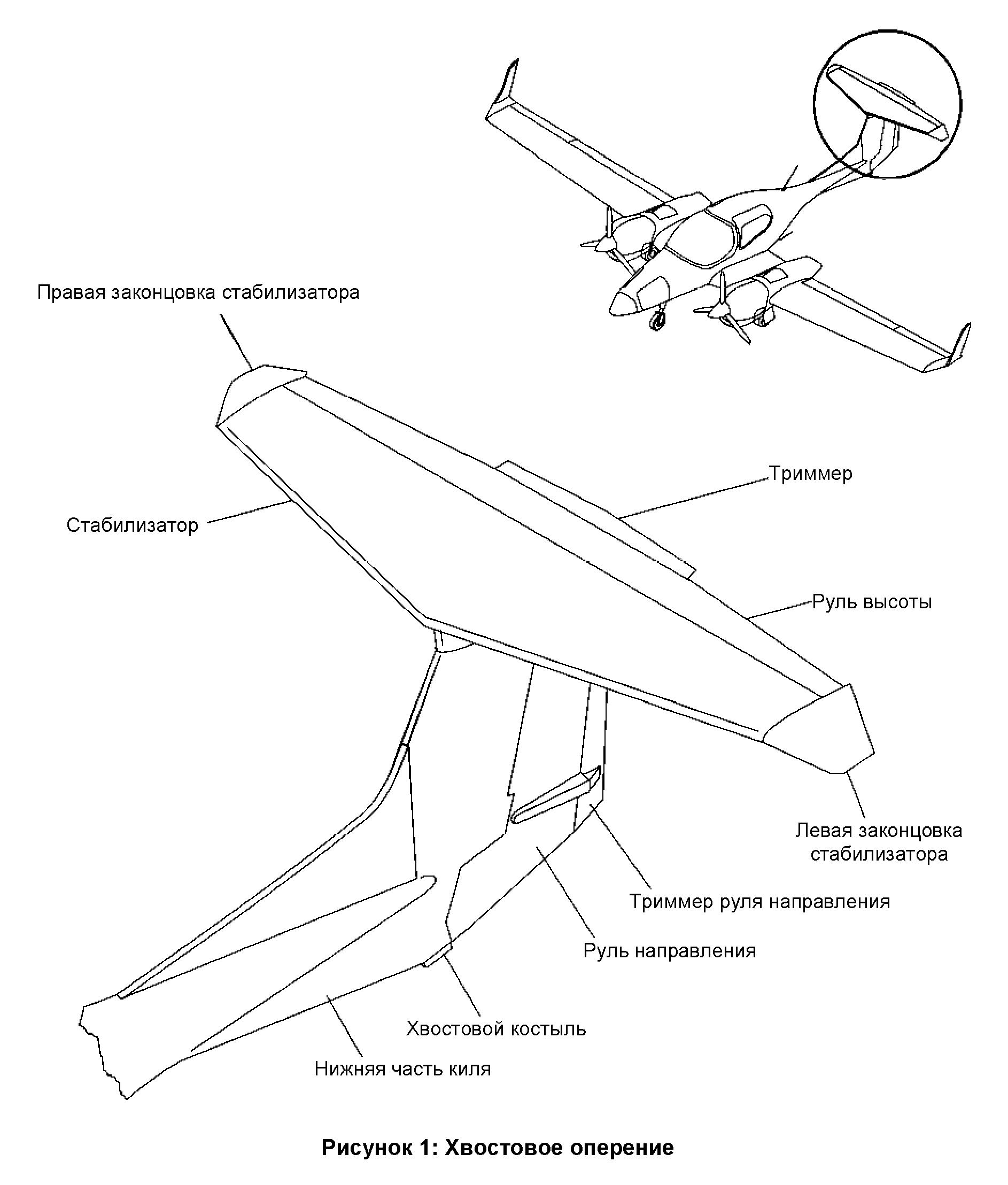 Правая законцовка стабилизатора

Триммер

Стабилизатор

Руль высоты

Левая законцовка стабилизатора

Триммер руля направления

Руль направления

Хвостовой костыль

Нижняя часть киля

Рисунок 1: Хвостовое оперение