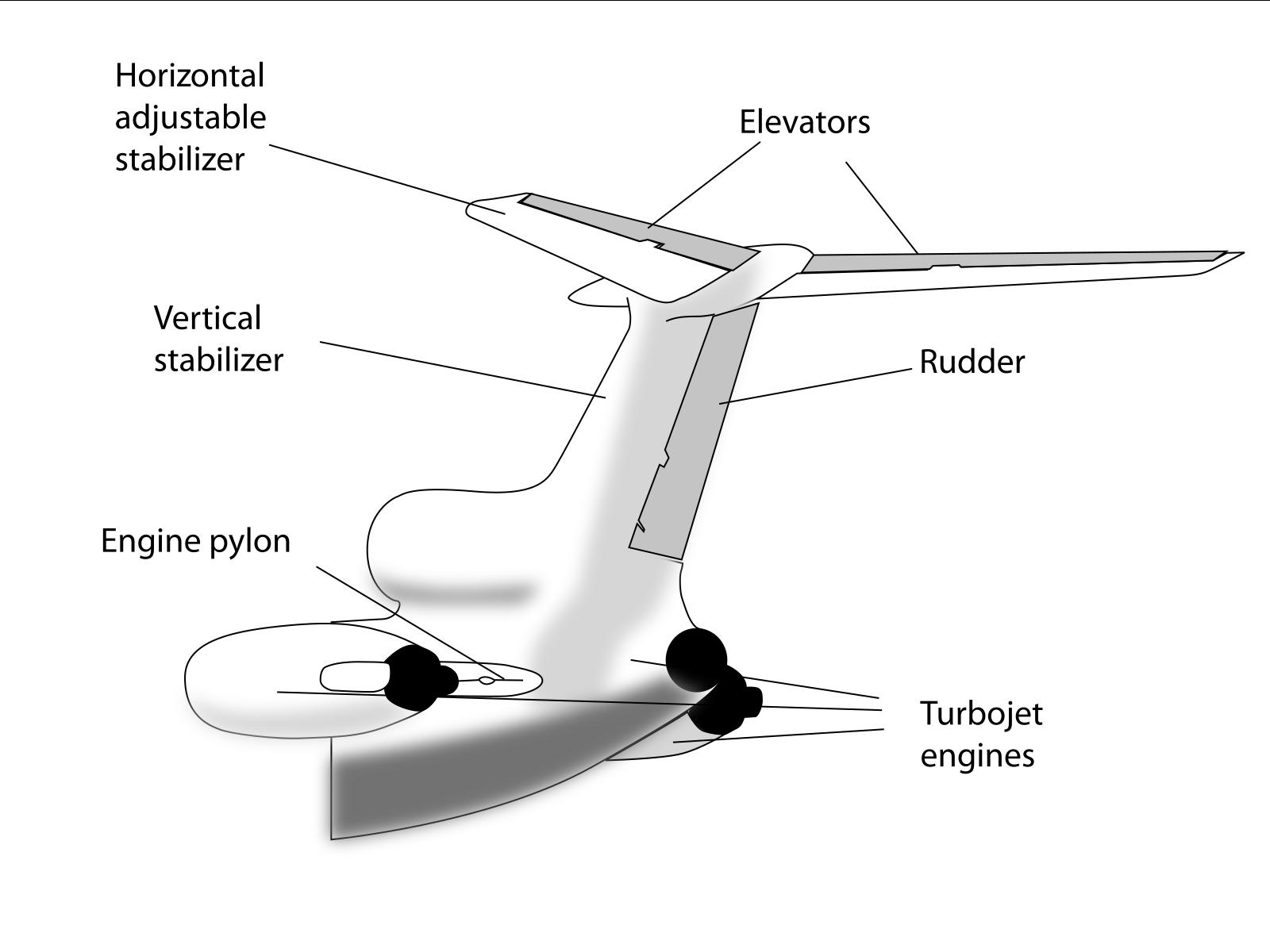 Horizontal adjustable stabilizer

Elevators

Vertical stabilizer

Rudder

Engine pylon

Turbojet engines