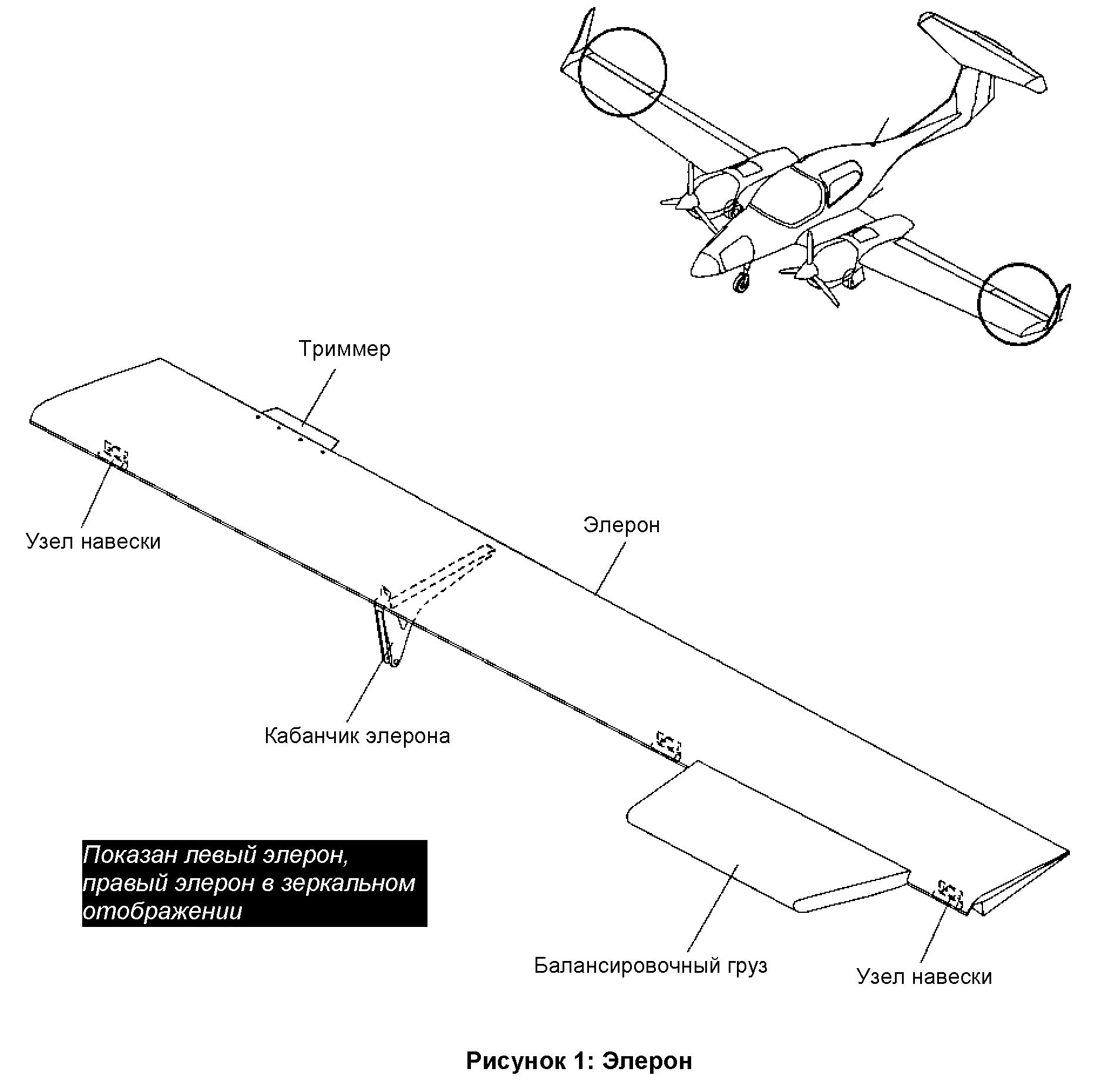 Триммер

Узел навески

Элерон

Кабанчик элерона

Показан левый элерон, правый элерон в зеркальном отображении

Балансировочный груз

Узел навески

Рисунок 1: Элерон