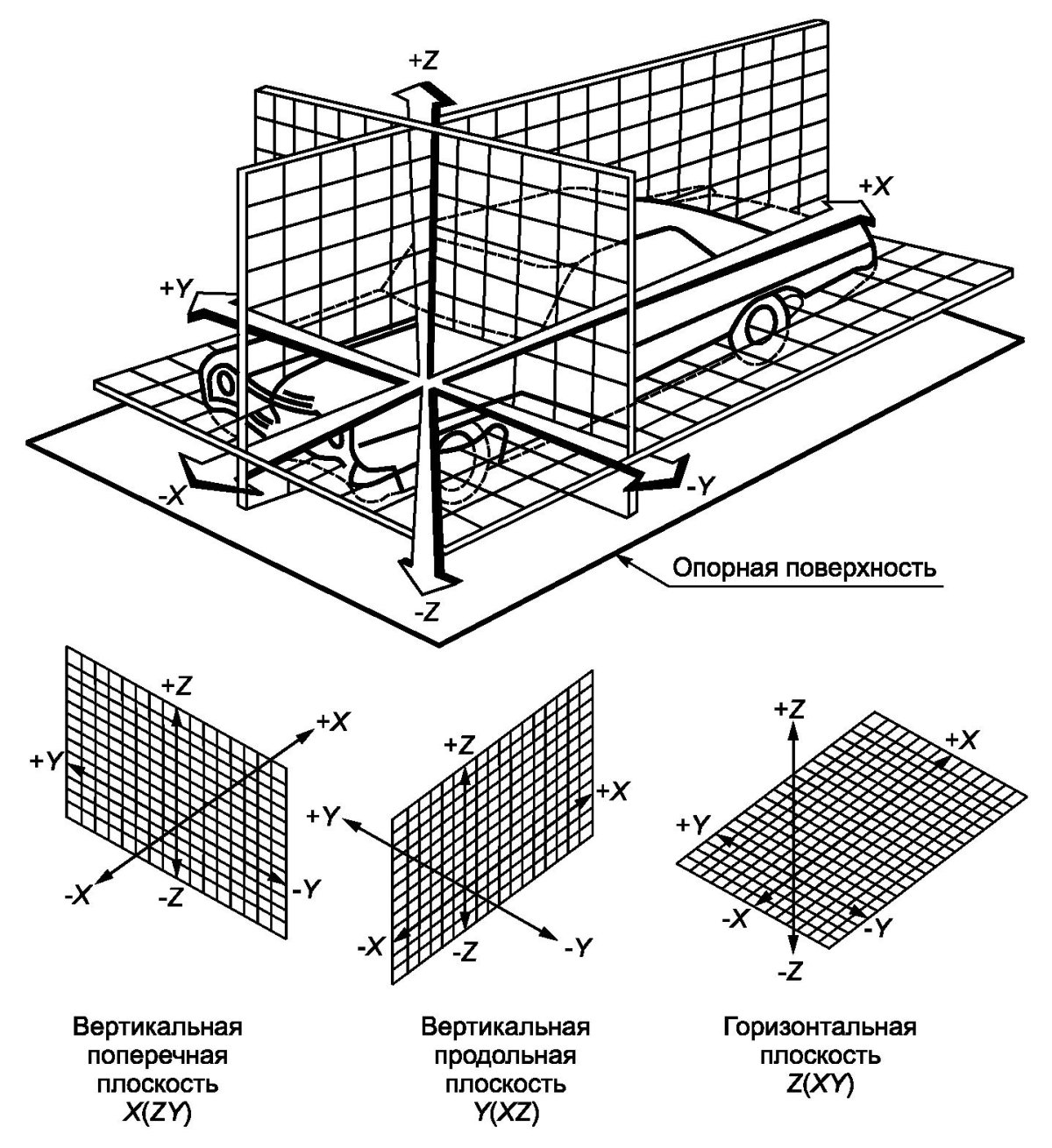 +Z
+X
+Y
-X
-Y
-Z
Опорная поверхность

+Z
+X
+Y
-X
-Z
-Y

+Z
+X
+Y
-X
-Z
-Y

+Z
+X
+Y
-X
-Y
-Z

Вертикальная поперечная плоскость X(ZY)

Вертикальная продольная плоскость Y(XZ)

Горизонтальная плоскость Z(XY)