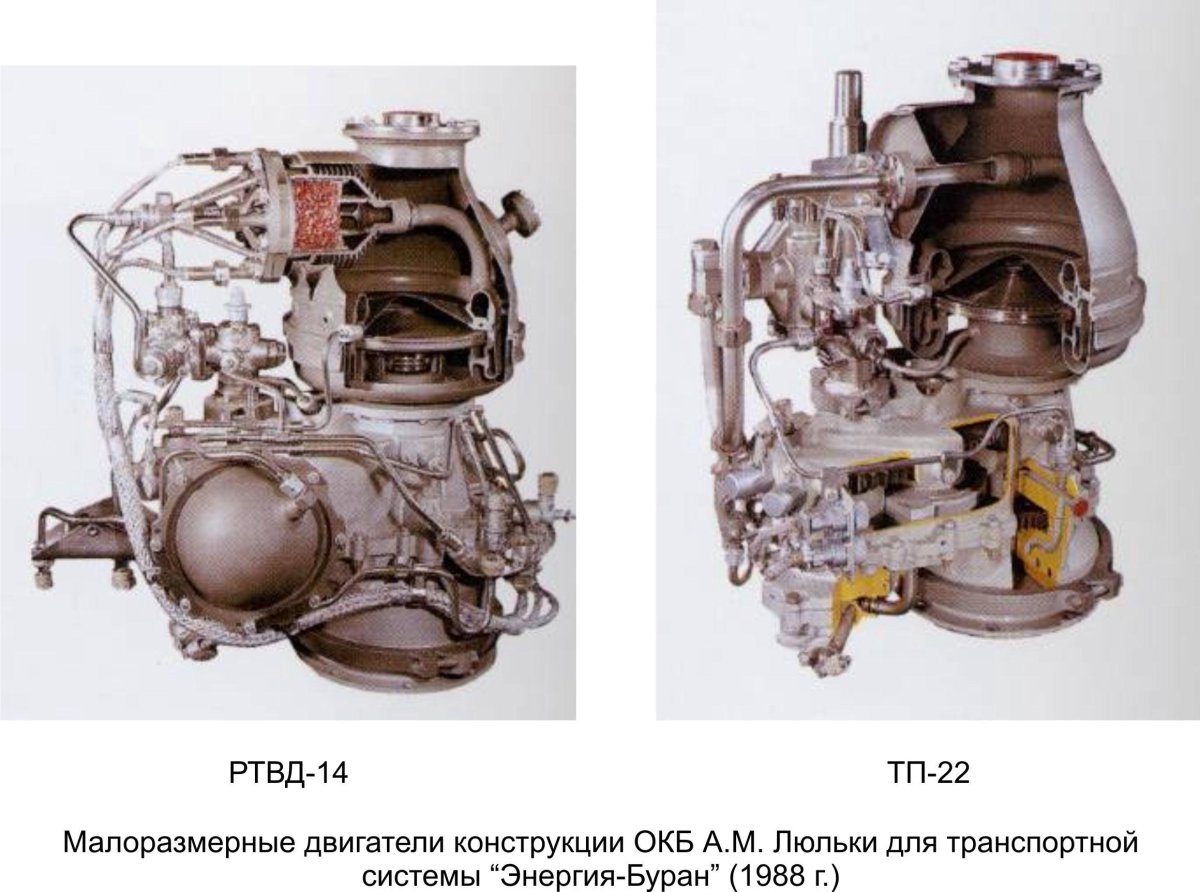 РТВД-14

ТП-22

Малоразмерные двигатели конструкции ОКБ А.М. Люльки для транспортной системы “Энергия-Буран” (1988 г.)