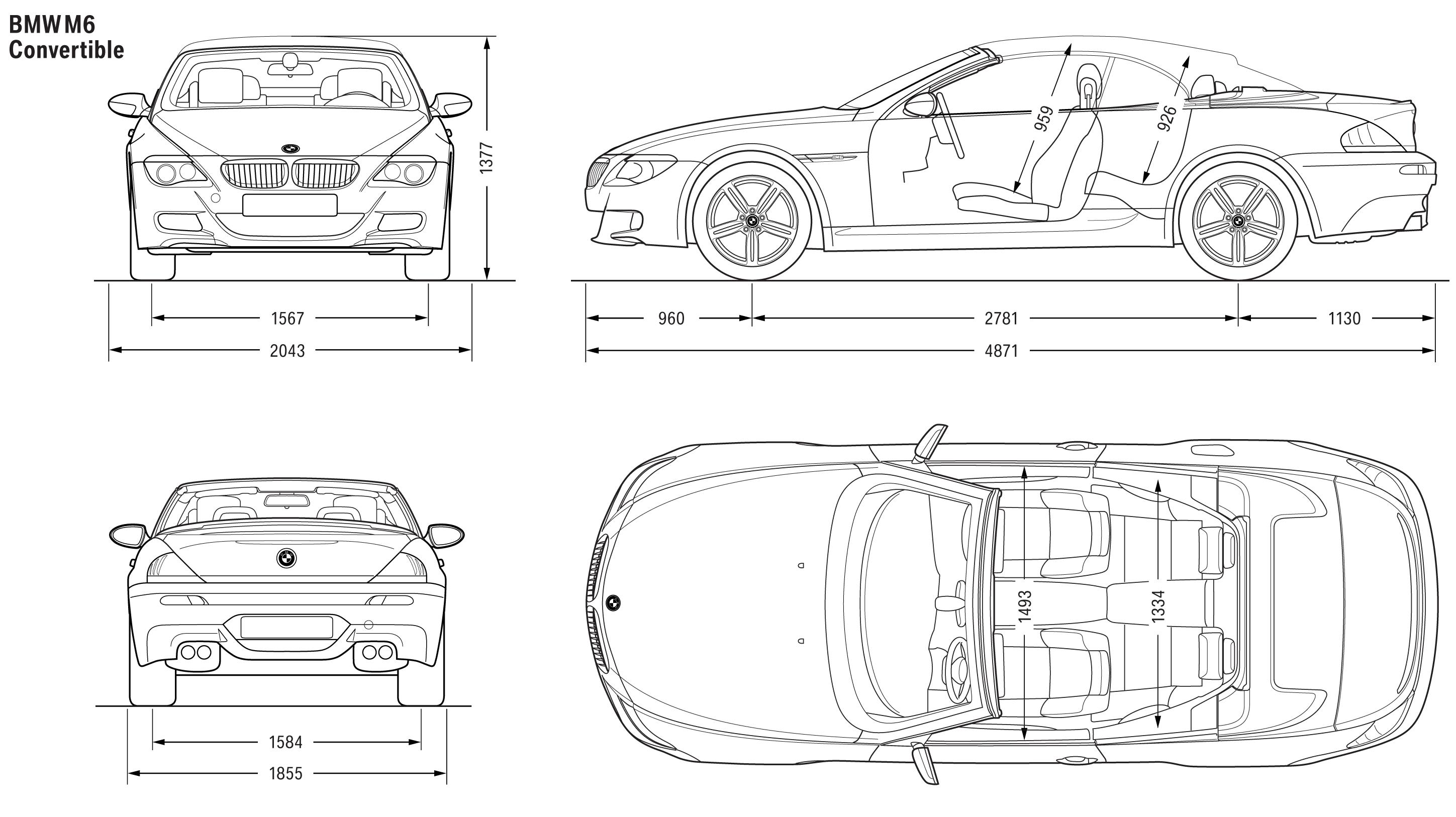 BMW M6
Convertible

1377

1567

2043

959

926

960

2781

1130

4871

1584

1855

1493

1334