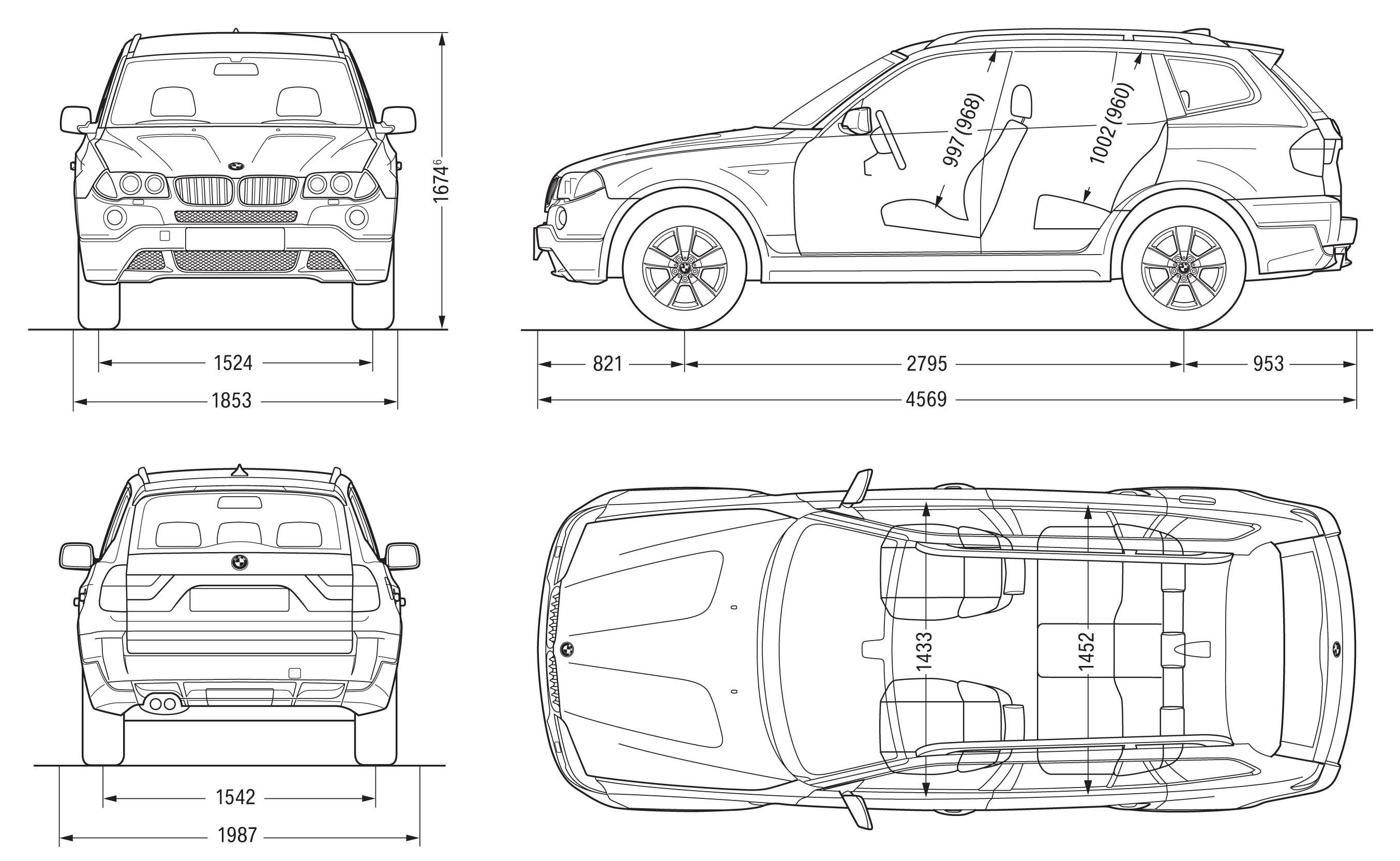 $1674^6$

1524

1853

997 (968)

1002 (960)

821

2795

953

4569

1542

1987

1433

1452