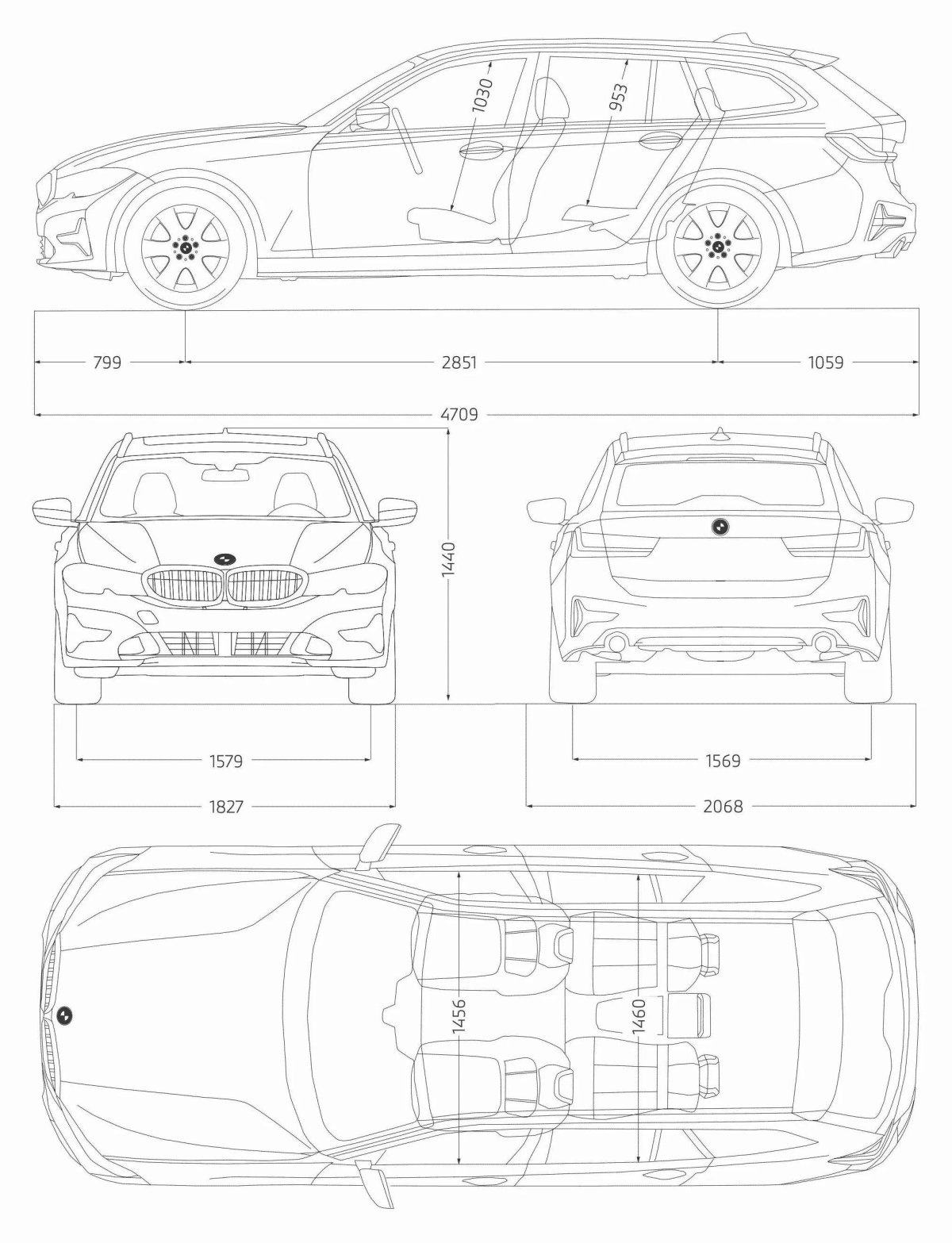 1030
953
799
2851
1059
4709
1440
1579
1827
1569
2068
1456
1460