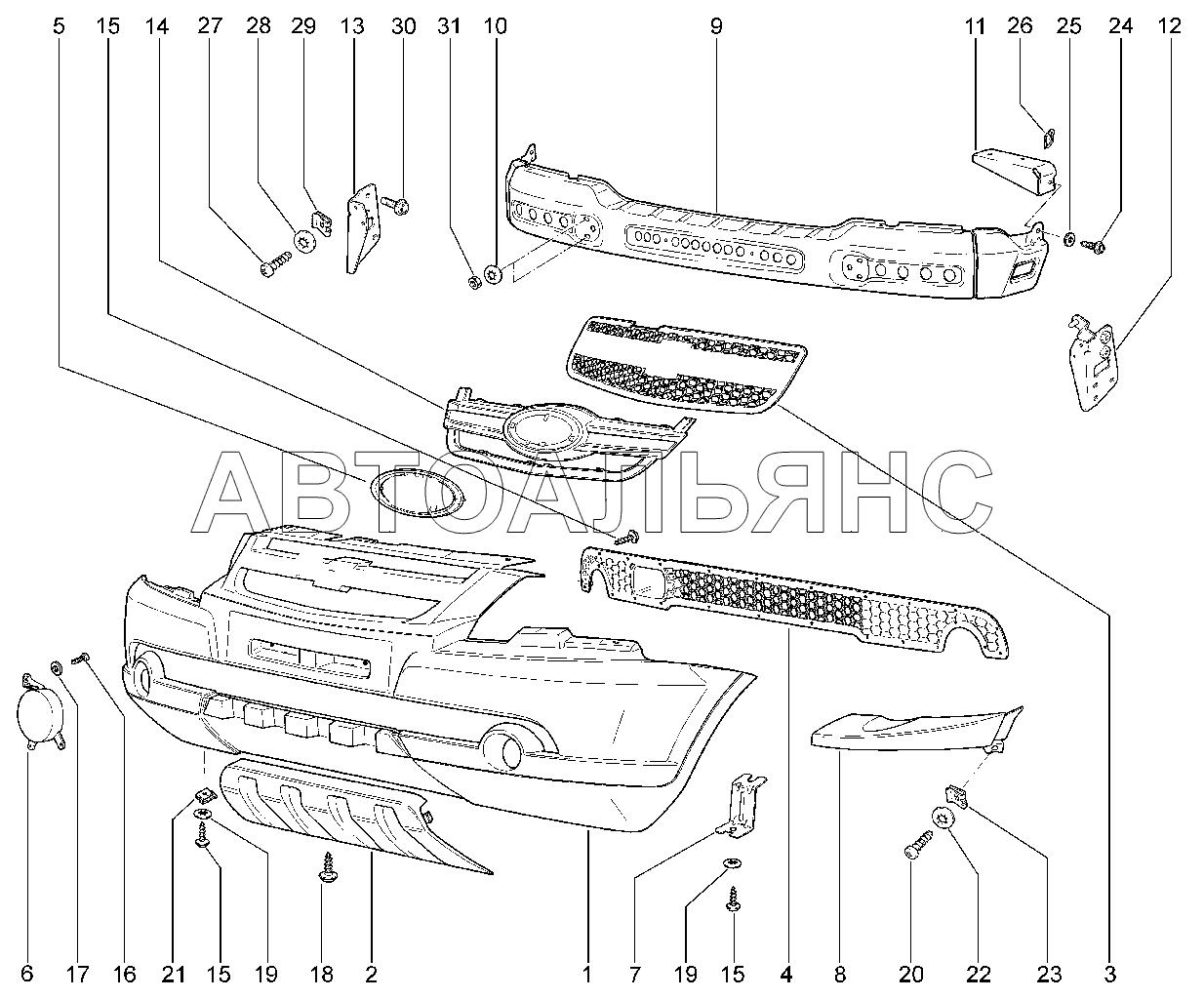 5 15 14 27 28 29 13 30 31 10 9 11 26 25 24 12

АВТОАЛЬЯНС

6 17 16 21 15 19 18 2 1 7 19 15 4 8 20 22 23 3