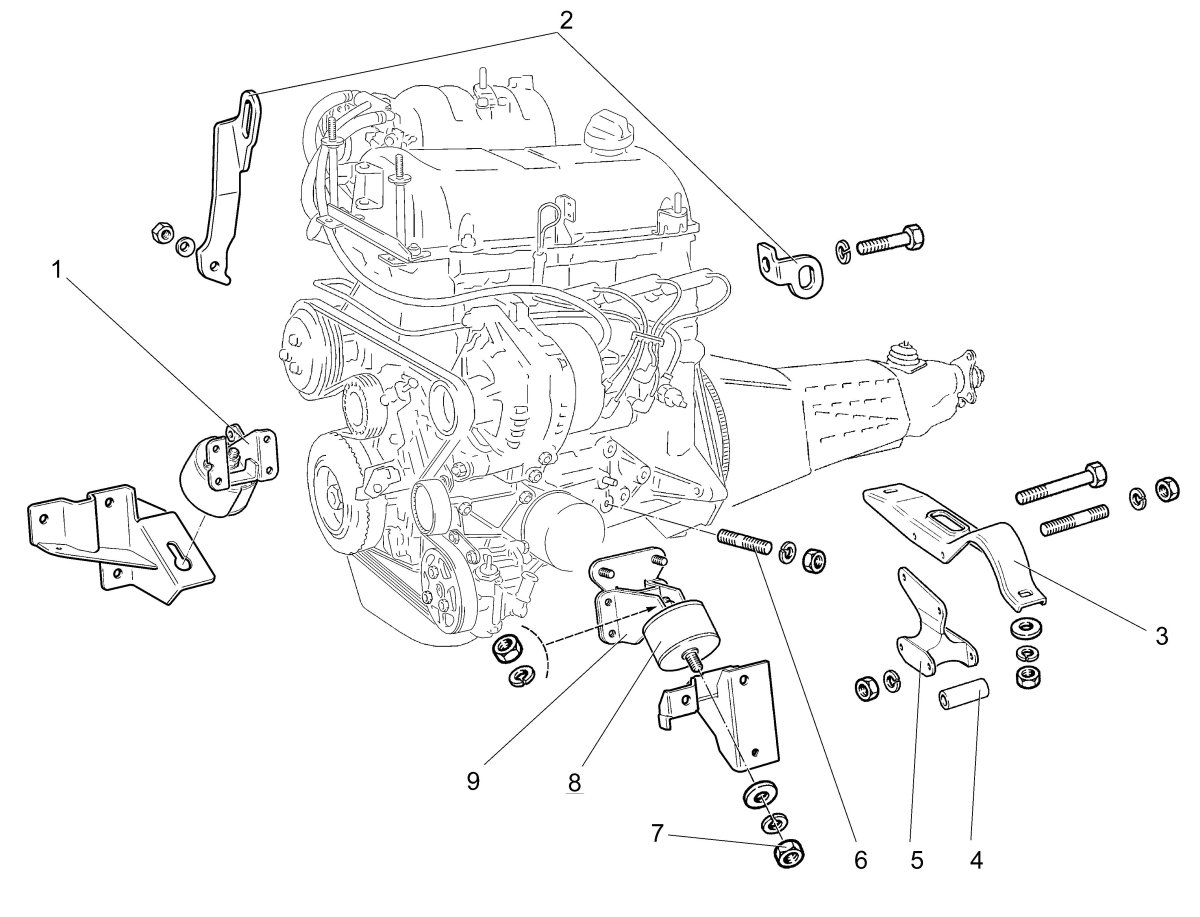 2
1
3
9
8
7
6
5
4