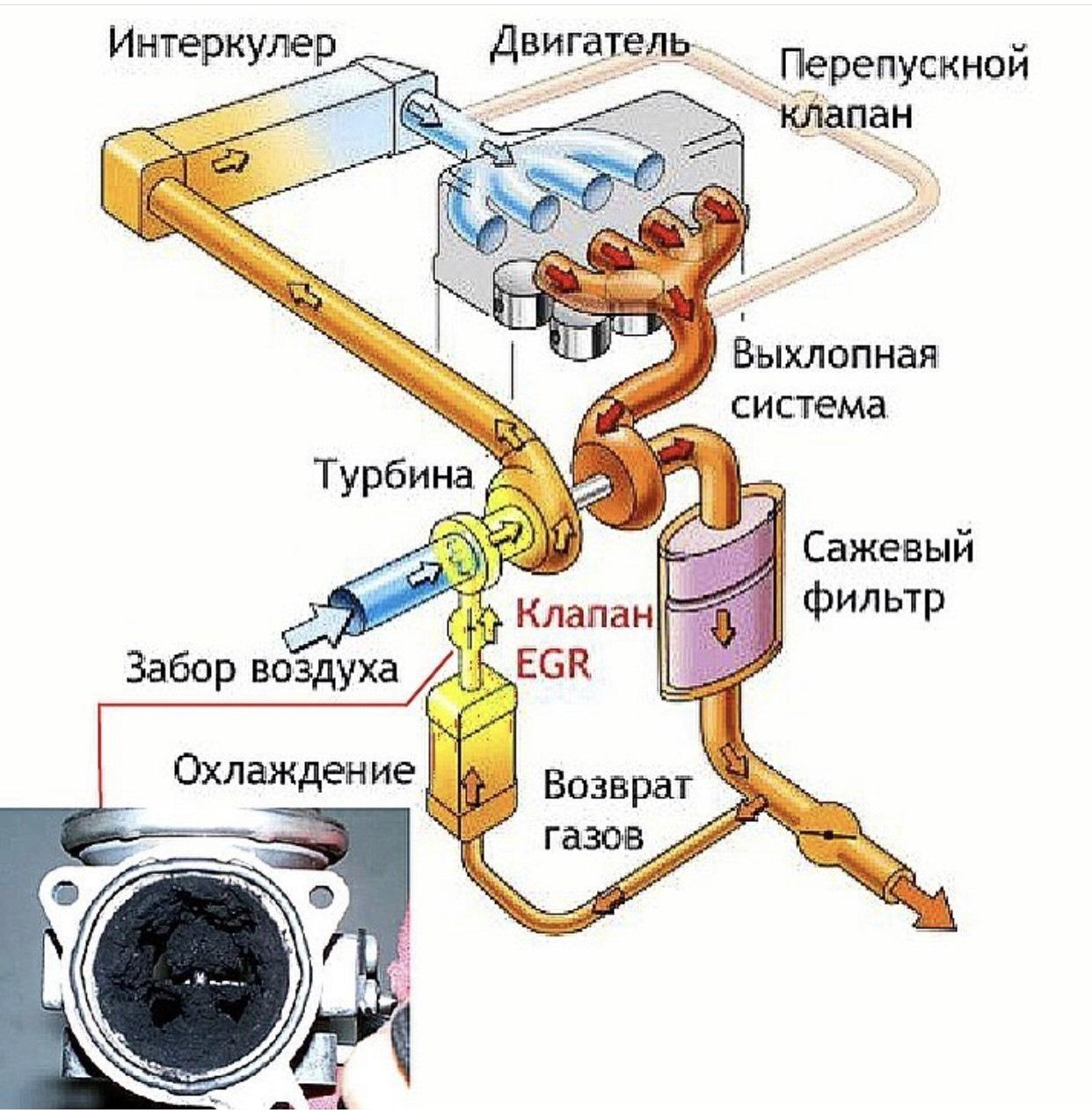 Интеркулер
Двигатель
Перепускной клапан
Выхлопная система
Турбина
Сажевый фильтр
Клапан EGR
Забор воздуха
Охлаждение
Возврат газов