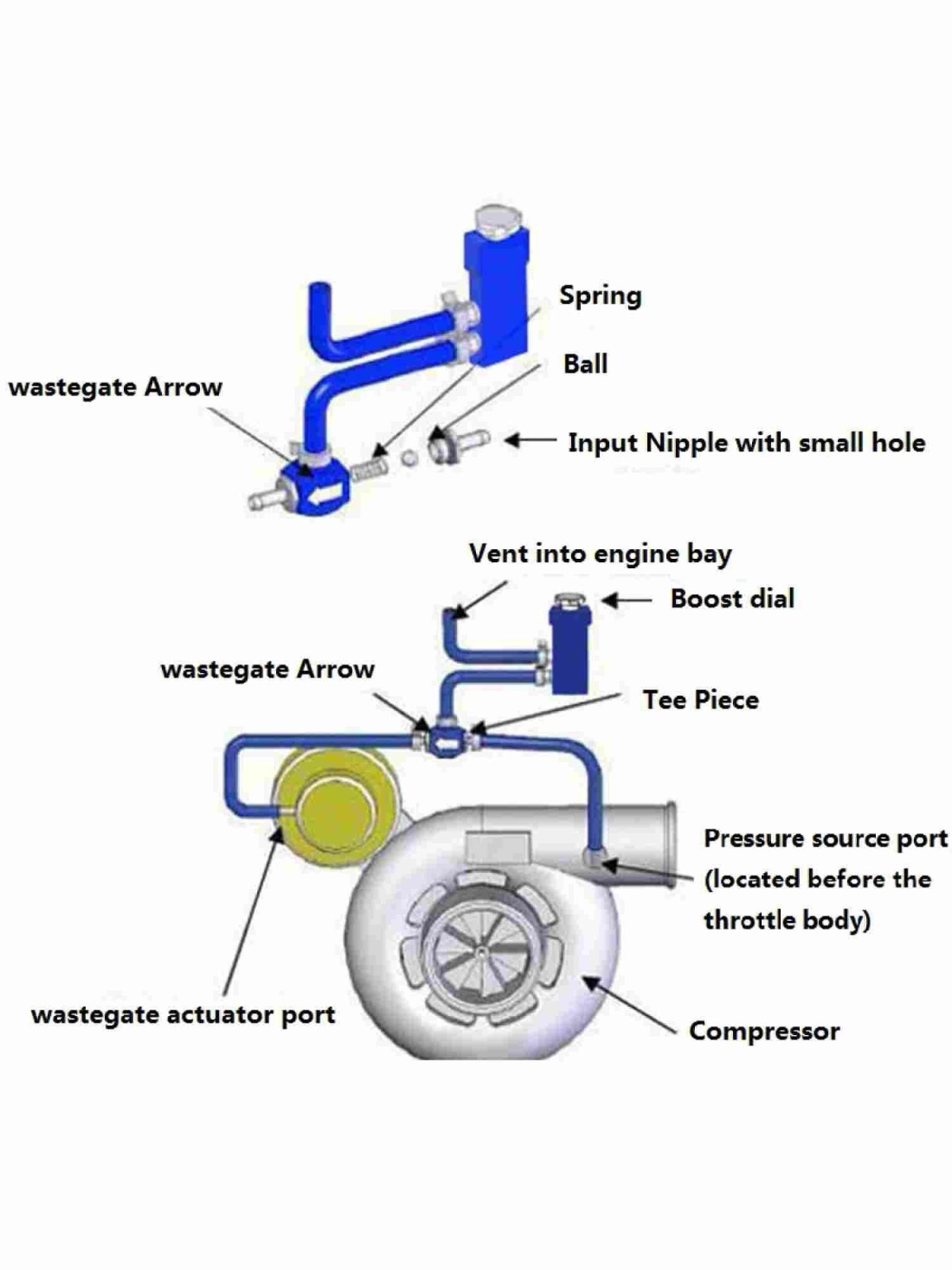 Spring

Ball

wastegate Arrow

Input Nipple with small hole

Vent into engine bay

Boost dial

wastegate Arrow

Tee Piece

Pressure source port (located before the throttle body)

wastegate actuator port

Compressor