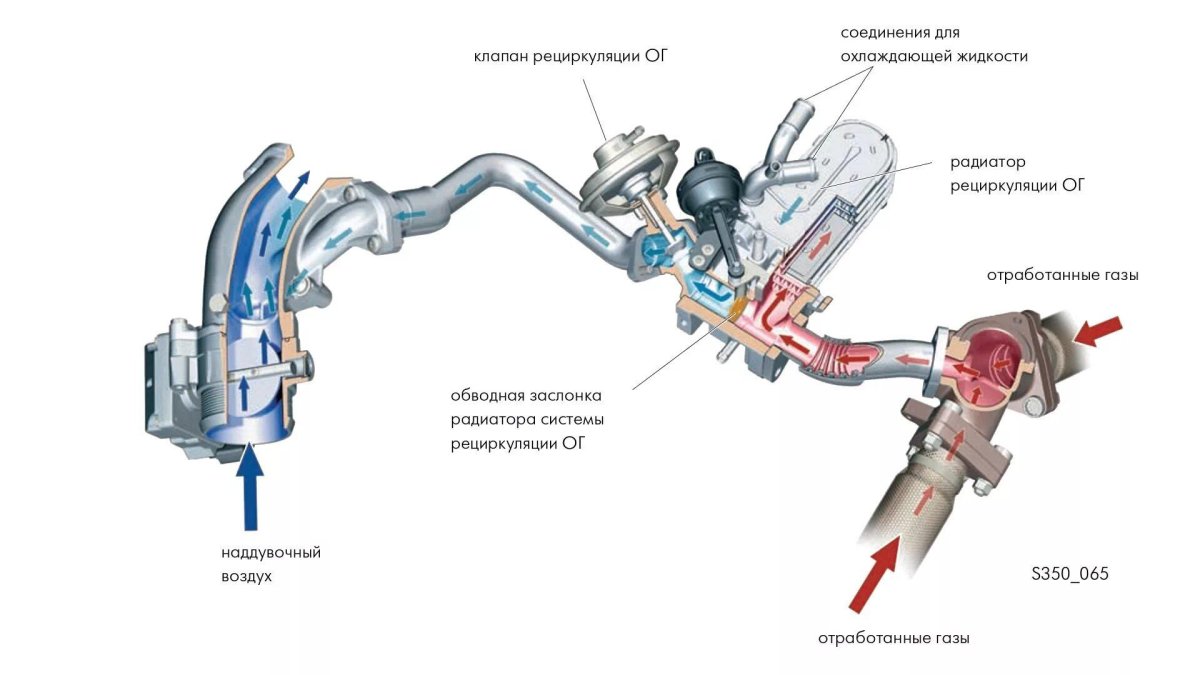 клапан рециркуляции ОГ

соединения для охлаждающей жидкости

радиатор рециркуляции ОГ

отработанные газы

обводная заслонка радиатора системы рециркуляции ОГ

наддувочный воздух

S350_065

отработанные газы