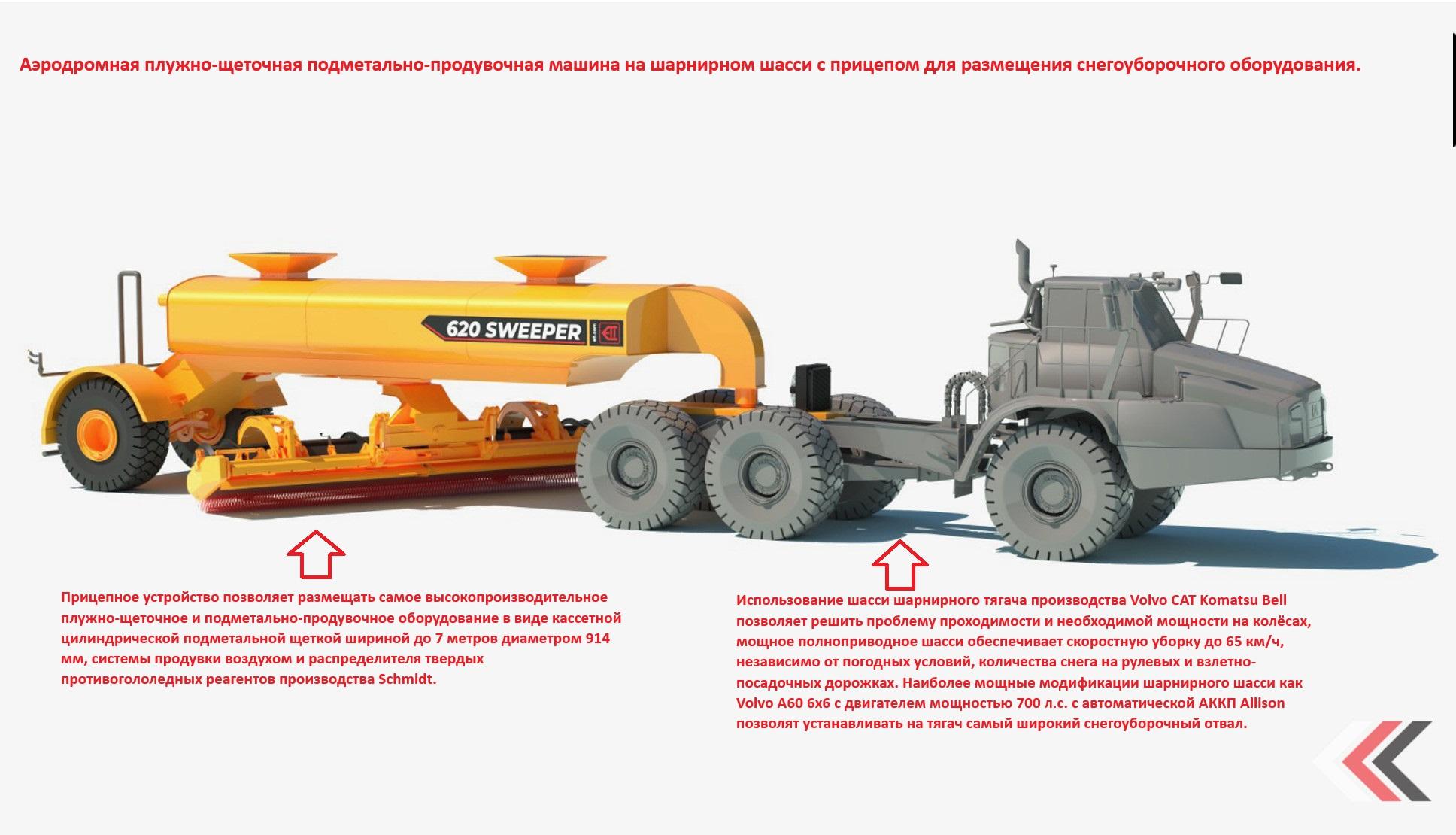 Аэродромная плужно-щеточная подметально-продувочная машина на шарнирном шасси с прицепом для размещения снегоуборочного оборудования.

620 SWEEPER

Прицепное устройство позволяет размещать самое высокопроизводительное плужно-щеточное и подметально-продувочное оборудование в виде кассетной цилиндрической подметальной щеткой шириной до 7 метров диаметром 914 мм, системы продувки воздухом и распределителя твердых противогололедных реагентов производства Schmidt.

Использование шасси шарнирного тягача производства Volvo CAT Komatsu Bell позволяет решить проблему проходимости и необходимой мощности на колёсах, мощное полноприводное шасси обеспечивает скоростную уборку до 65 км/ч, независимо от погодных условий, количества снега на рулевых и взлетно-посадочных дорожках. Наиболее мощные модификации шарнирного шасси как Volvo A60 6x6 с двигателем мощностью 700 л.с. с автоматической АККП Allison позволят устанавливать на тягач самый широкий снегоуборочный отвал.