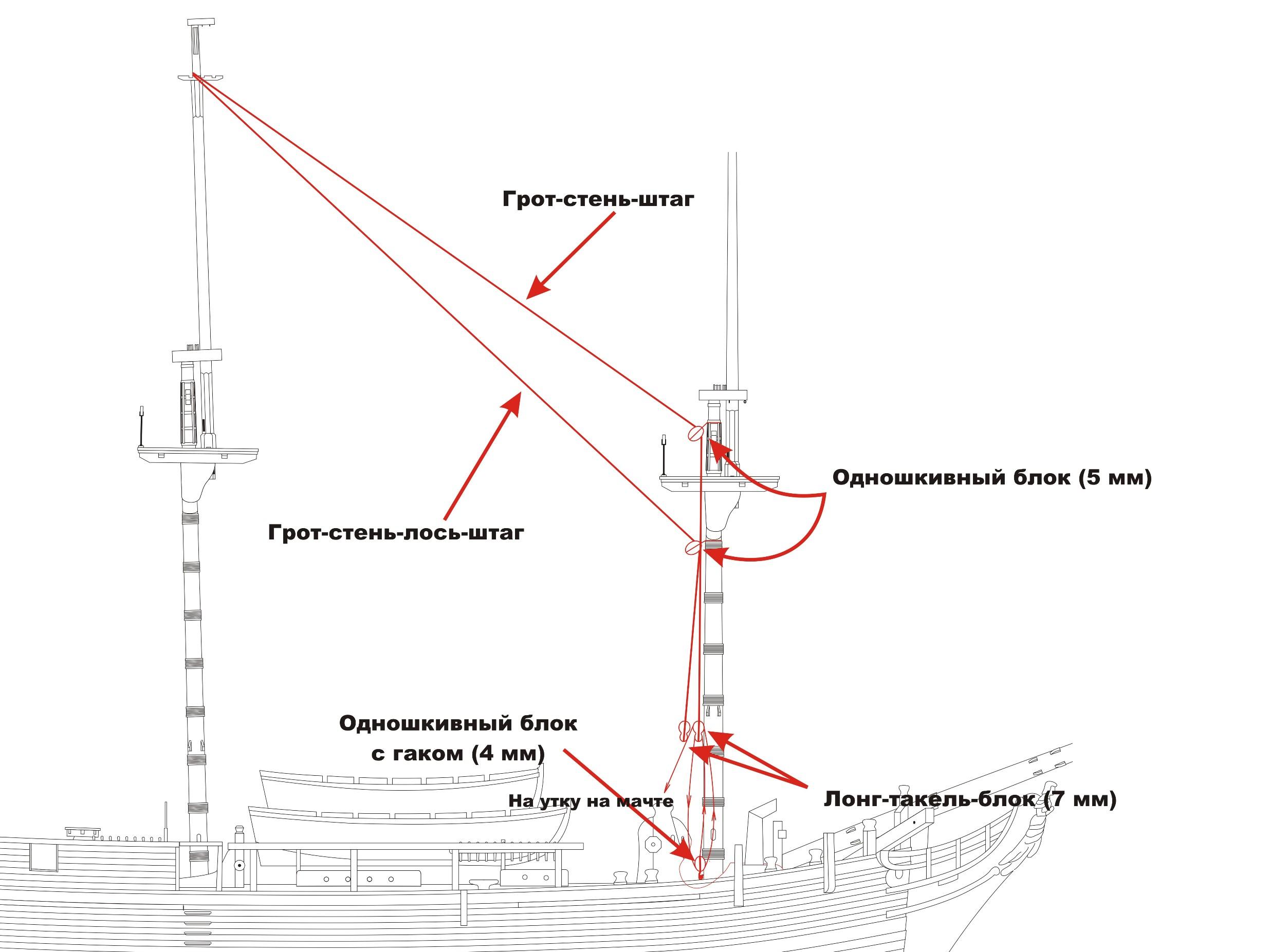 Грот-стень-штаг

Одношкивный блок (5 мм)

Грот-стень-лось-штаг

Одношкивный блок
с гаком (4 мм)

На утку на мачте

Лонг-такель-блок (7 мм)