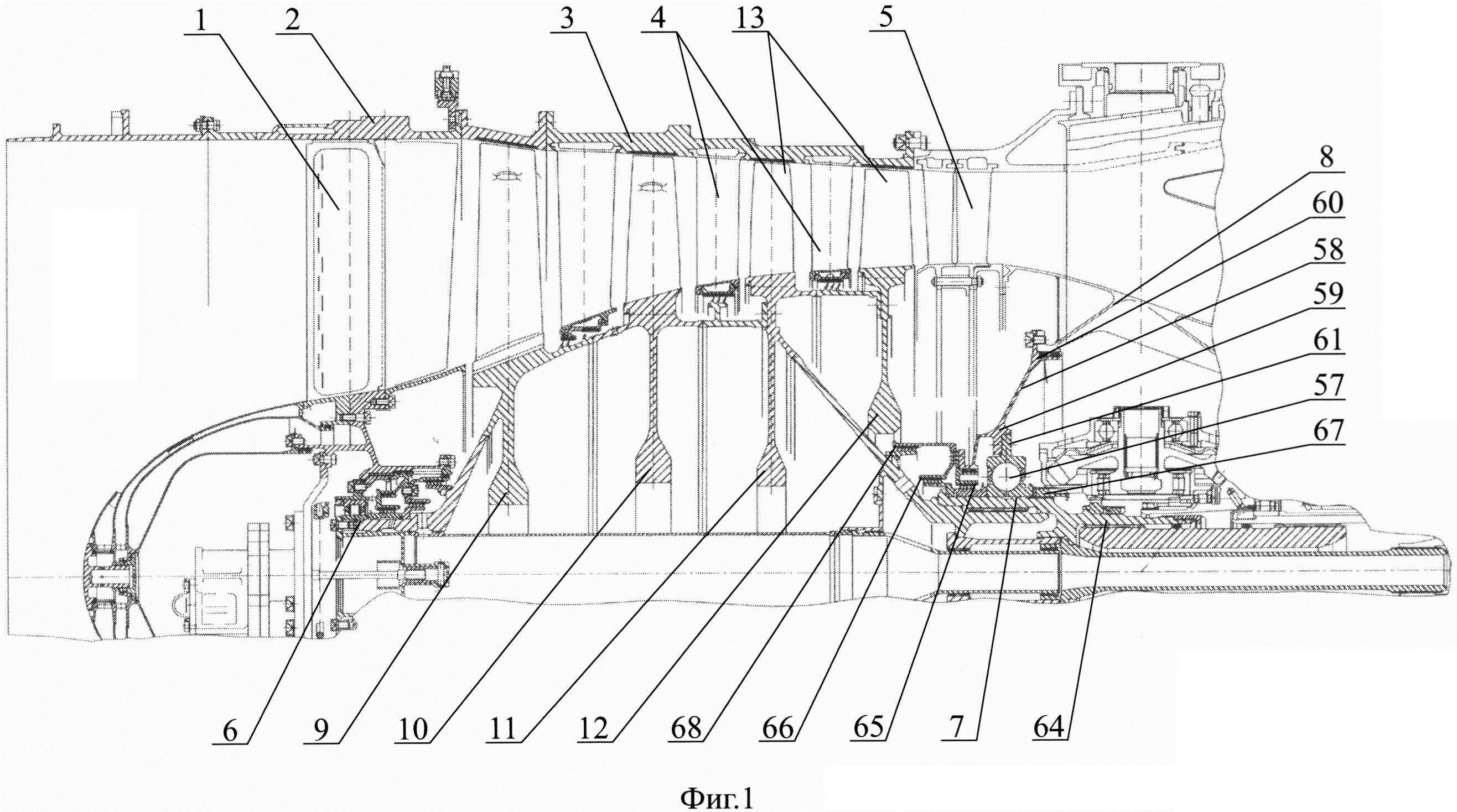 1
2
3
4
13
5
8
60
58
59
61
57
67
6
9
10
11
12
68
66
65
7
64

Фиг.1