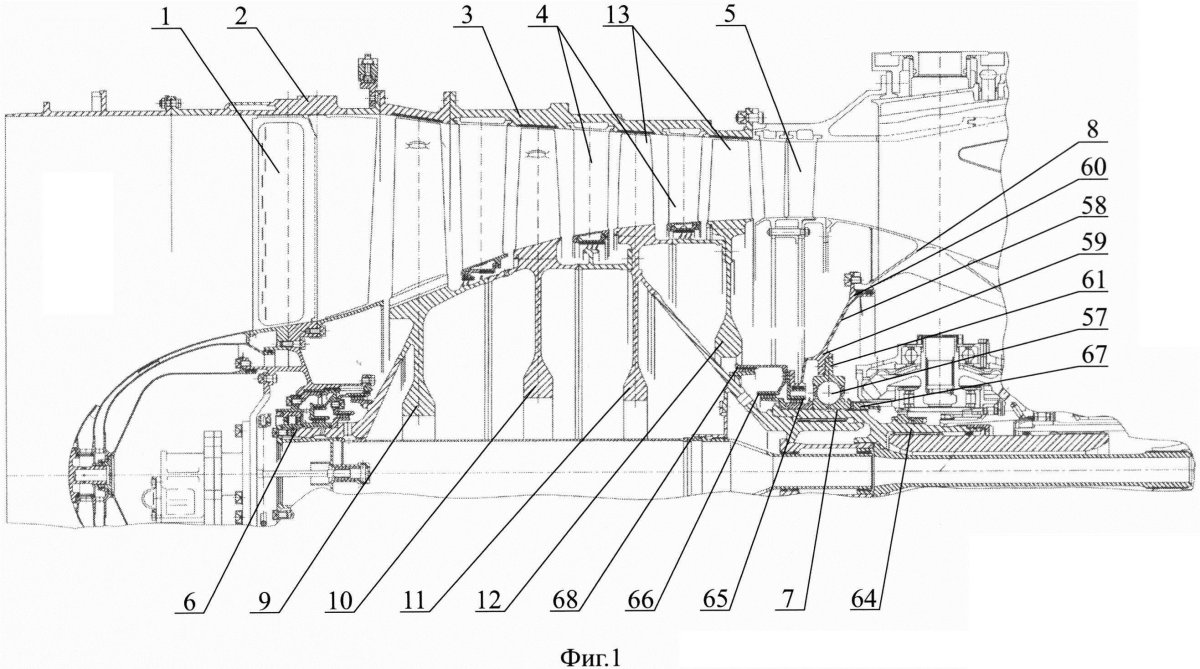 1
2
3
4
13
5
8
60
58
59
61
57
67
6
9
10
11
12
68
66
65
7
64

Фиг.1