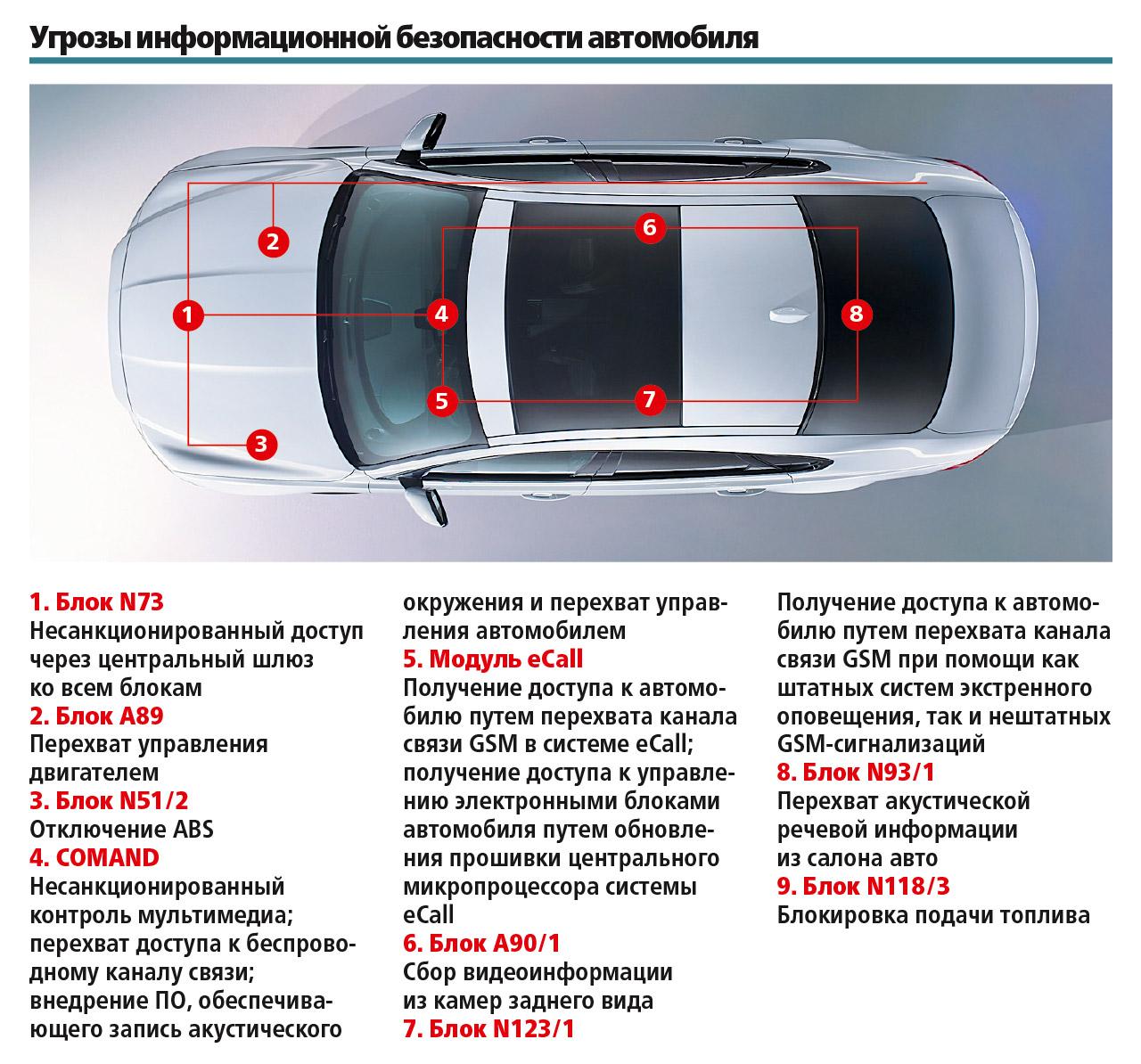 Угрозы информационной безопасности автомобиля

2

6

1

4

8

5

7

3

1. Блок N73
Несанкционированный доступ через центральный шлюз ко всем блокам
2. Блок A89
Перехват управления двигателем
3. Блок N51/2
Отключение ABS
4. COMAND
Несанкционированный контроль мультимедиа; перехват доступа к беспроводному каналу связи; внедрение ПО, обеспечивающего запись акустического окружения и перехват управления автомобилем
5. Модуль eCall
Получение доступа к автомобилю путем перехвата канала связи GSM в системе eCall; получение доступа к управлению электронными блоками автомобиля путем обновления прошивки центрального микропроцессора системы eCall
6. Блок A90/1
Сбор видеоинформации из камер заднего вида
7. Блок N123/1
Получение доступа к автомобилю путем перехвата канала связи GSM при помощи как штатных систем экстренного оповещения, так и нештатных GSM-сигнализаций
8. Блок N93/1
Перехват акустической речевой информации из салона авто
9. Блок N118/3
Блокировка подачи топлива