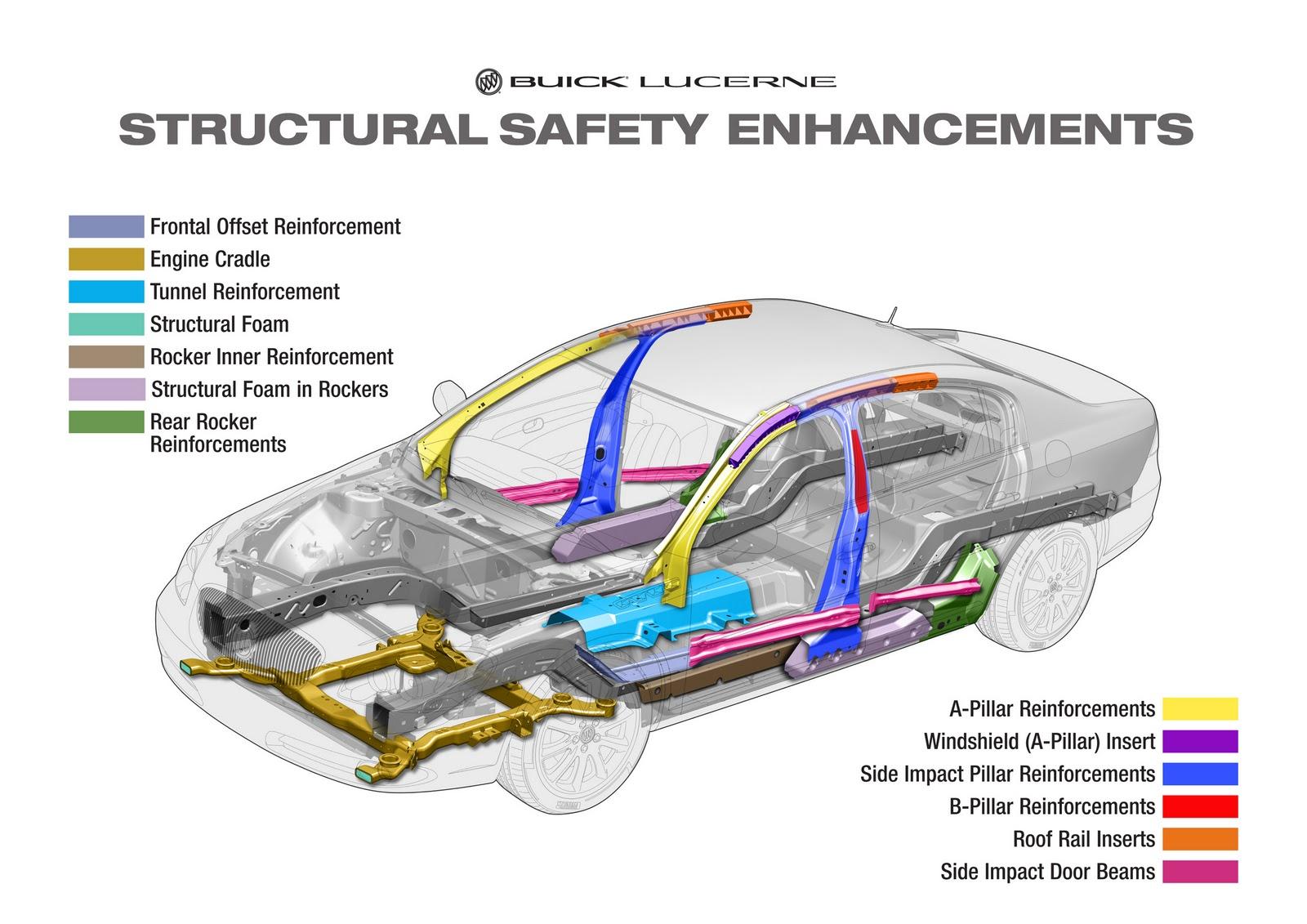 BUICK LUCERNE

STRUCTURAL SAFETY ENHANCEMENTS

Frontal Offset Reinforcement
Engine Cradle
Tunnel Reinforcement
Structural Foam
Rocker Inner Reinforcement
Structural Foam in Rockers
Rear Rocker Reinforcements

A-Pillar Reinforcements
Windshield (A-Pillar) Insert
Side Impact Pillar Reinforcements
B-Pillar Reinforcements
Roof Rail Inserts
Side Impact Door Beams